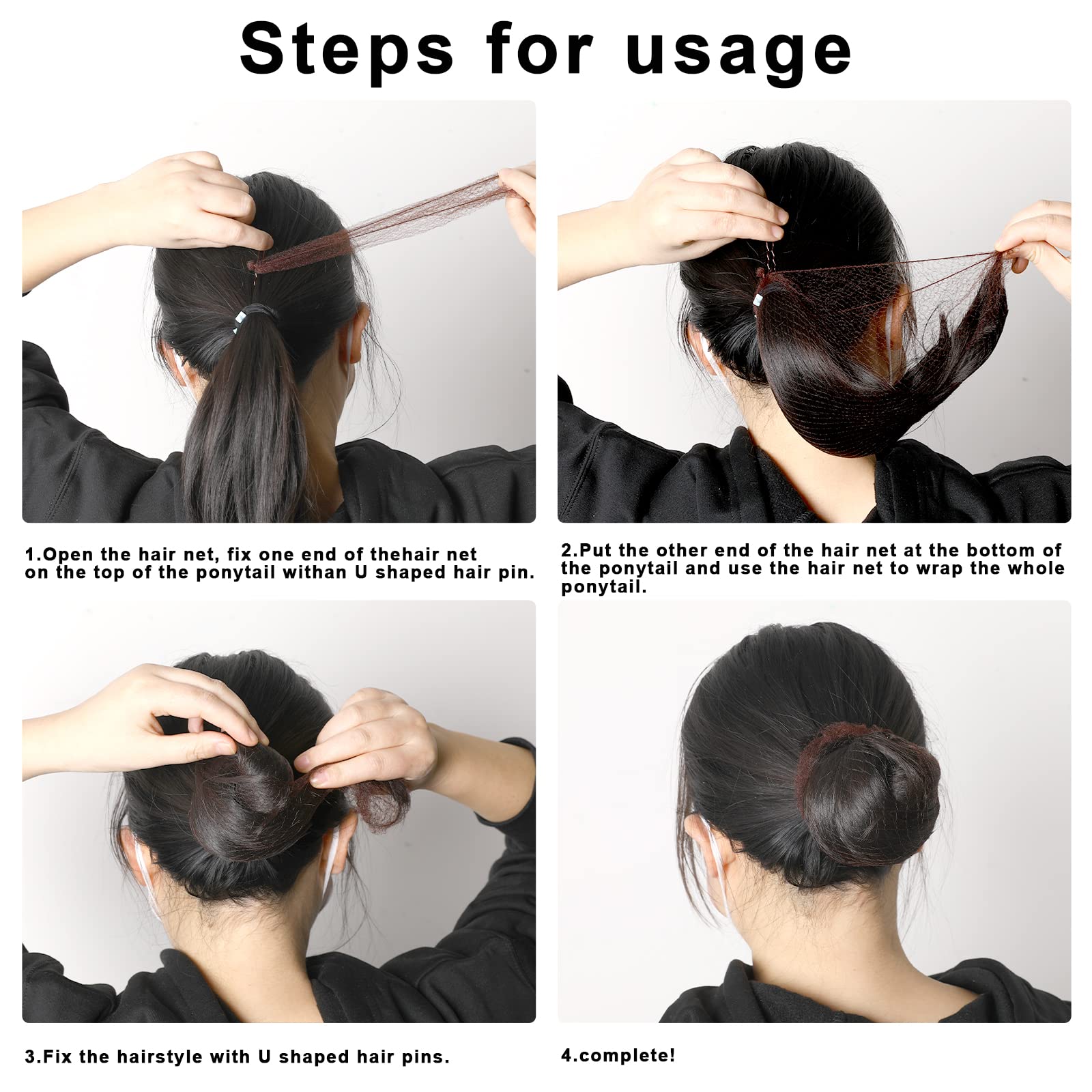 Steps for usage

1.Open the hair net, fix one end of thehair net on the top of the ponytail withan U shaped hair pin.

2.Put the other end of the hair net at the bottom of the ponytail and use the hair net to wrap the whole ponytail.

3.Fix the hairstyle with U shaped hair pins.

4.complete!