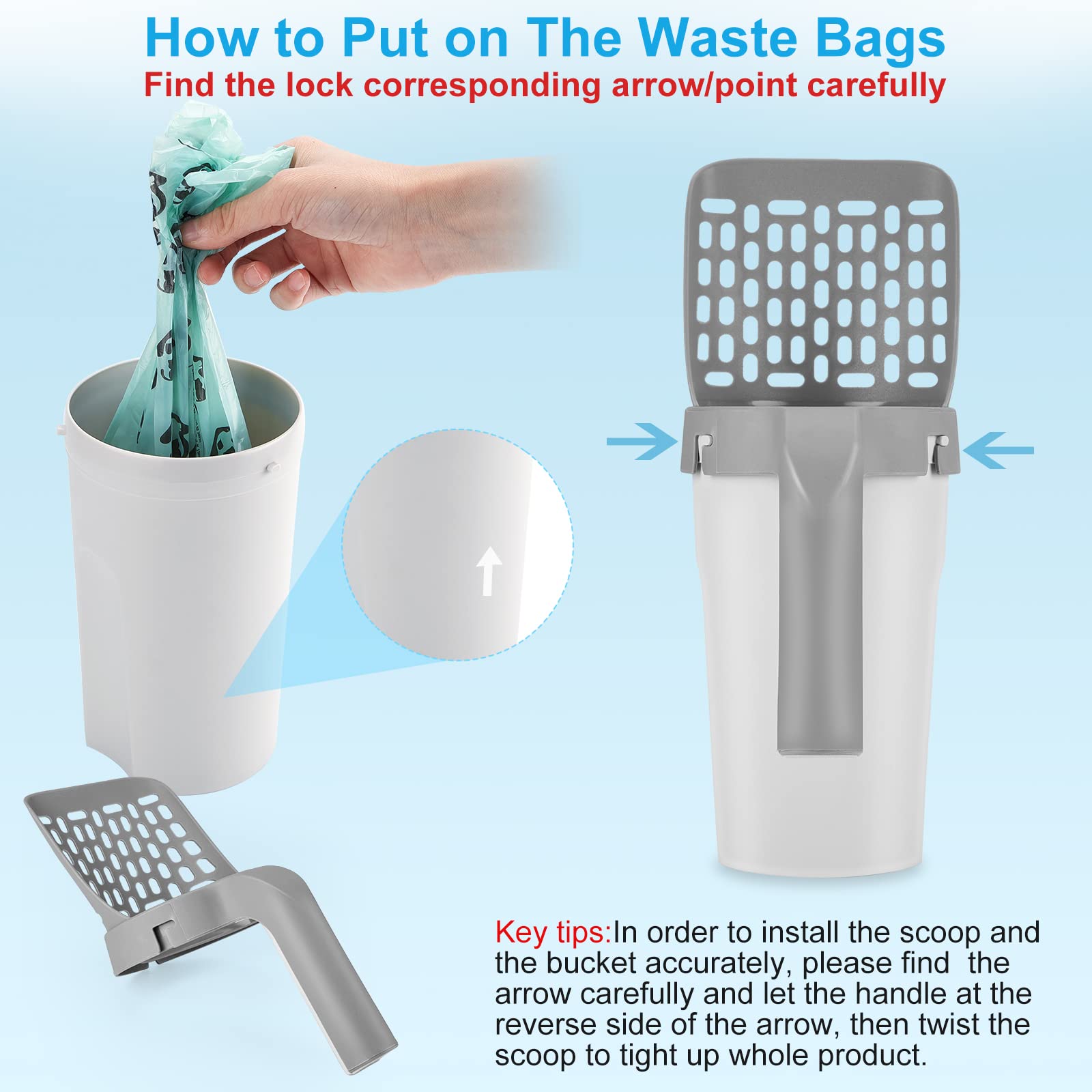 How to Put on The Waste Bags
Find the lock corresponding arrow/point carefully

Key tips:In order to install the scoop and the bucket accurately, please find the arrow carefully and let the handle at the reverse side of the arrow, then twist the scoop to tight up whole product.