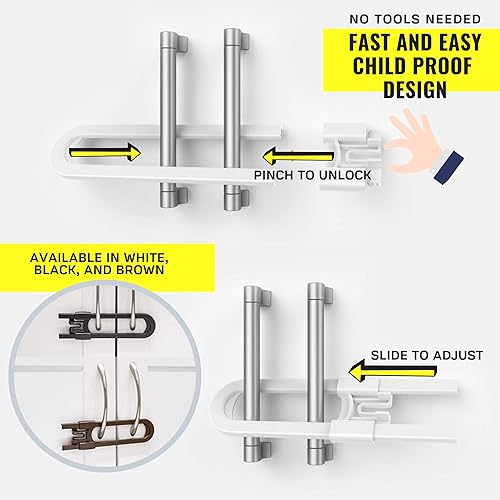 NO TOOLS NEEDED

FAST AND EASY CHILD PROOF DESIGN

PINCH TO UNLOCK

AVAILABLE IN WHITE, BLACK, AND BROWN

SLIDE TO ADJUST