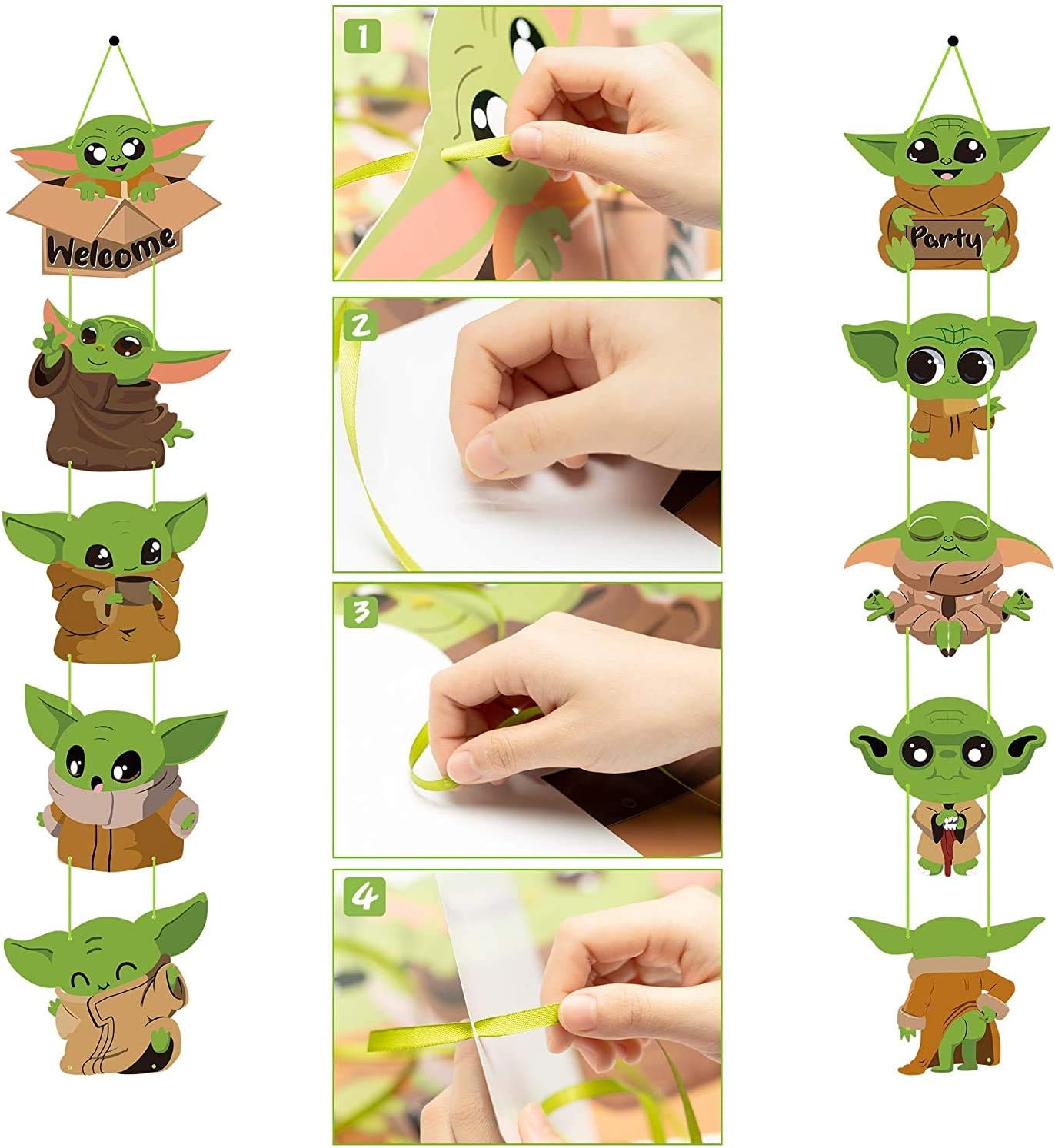 Welcome

1

2

3

4

Party