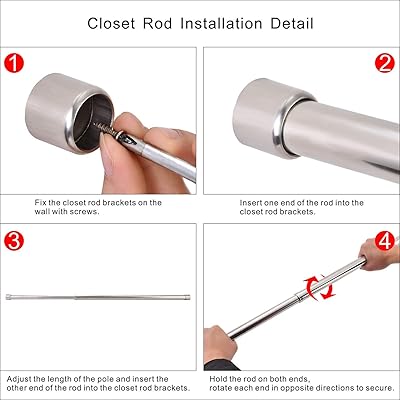 Closet Rod Installation Detail

1

Fix the closet rod brackets on the wall with screws.

2

Insert one end of the rod into the closet rod brackets.

3

Adjust the length of the pole and insert the other end of the rod into the closet rod brackets.

4

Hold the rod on both ends,
rotate each end in opposite directions to secure.