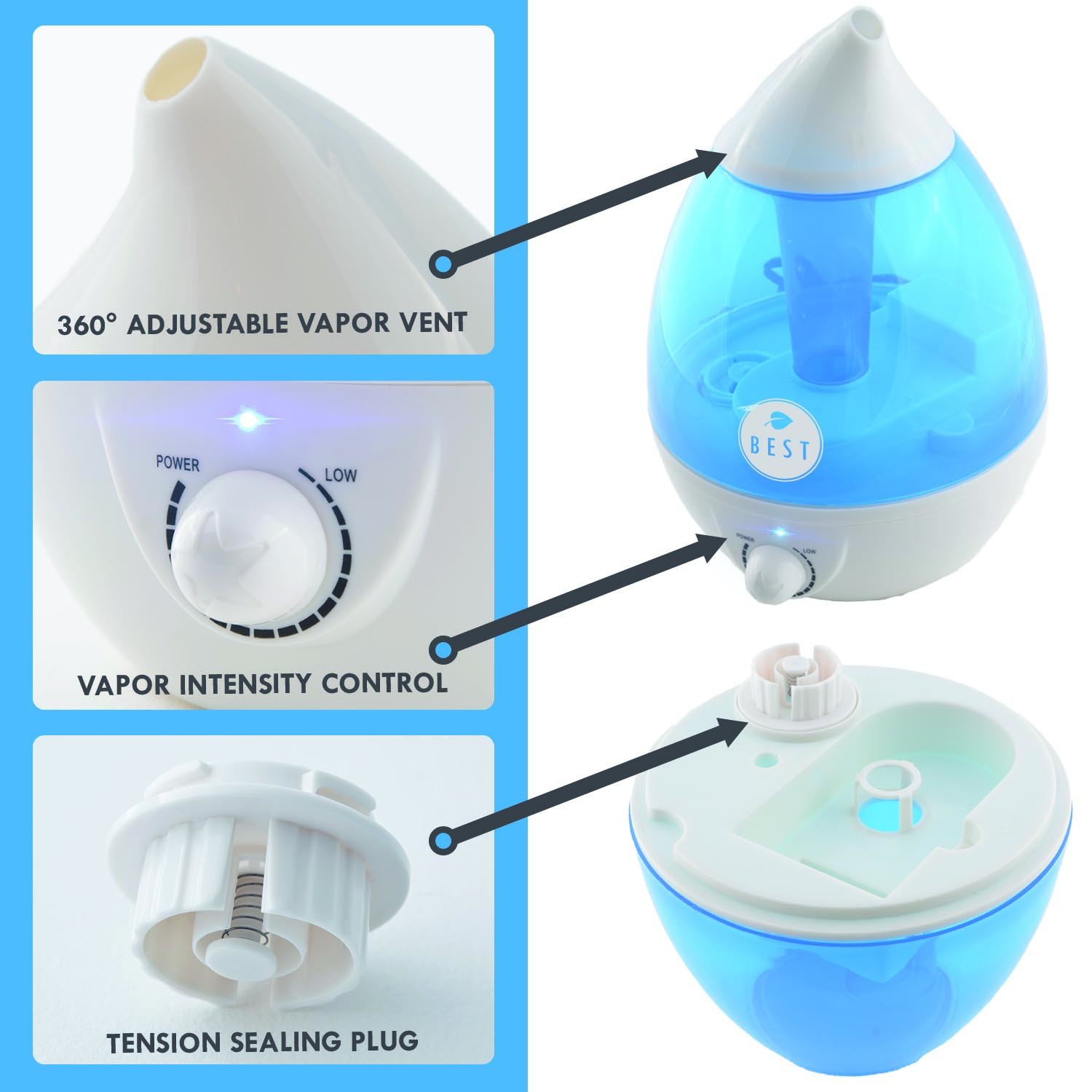 360° ADJUSTABLE VAPOR VENT

POWER

LOW

VAPOR INTENSITY CONTROL

TENSION SEALING PLUG

BEST

POWER

LOW