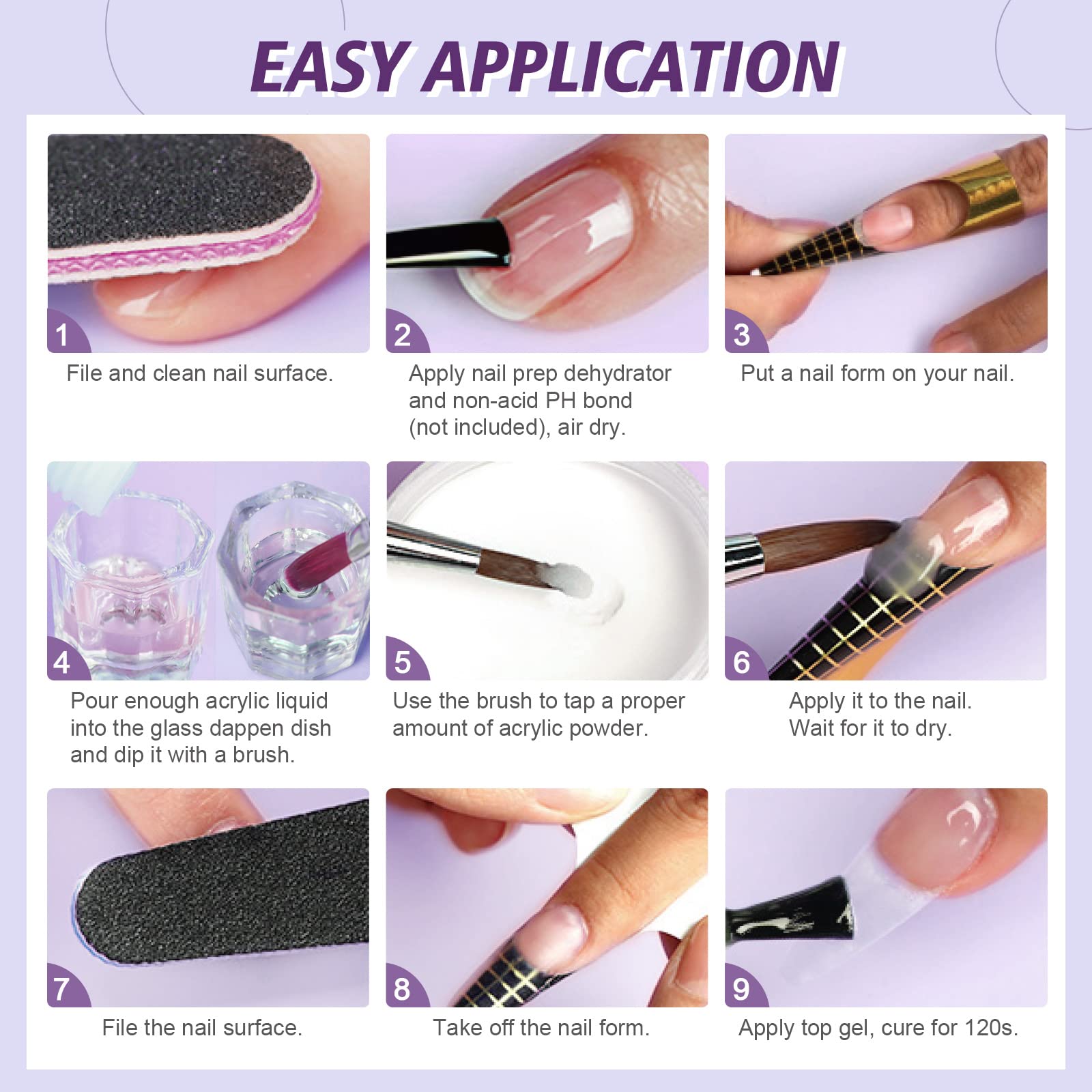 EASY APPLICATION

1
File and clean nail surface.

2
Apply nail prep dehydrator and non-acid PH bond (not included), air dry.

3
Put a nail form on your nail.

4
Pour enough acrylic liquid into the glass dappen dish and dip it with a brush.

5
Use the brush to tap a proper amount of acrylic powder.

6
Apply it to the nail. Wait for it to dry.

7
File the nail surface.

8
Take off the nail form.

9
Apply top gel, cure for 120s.