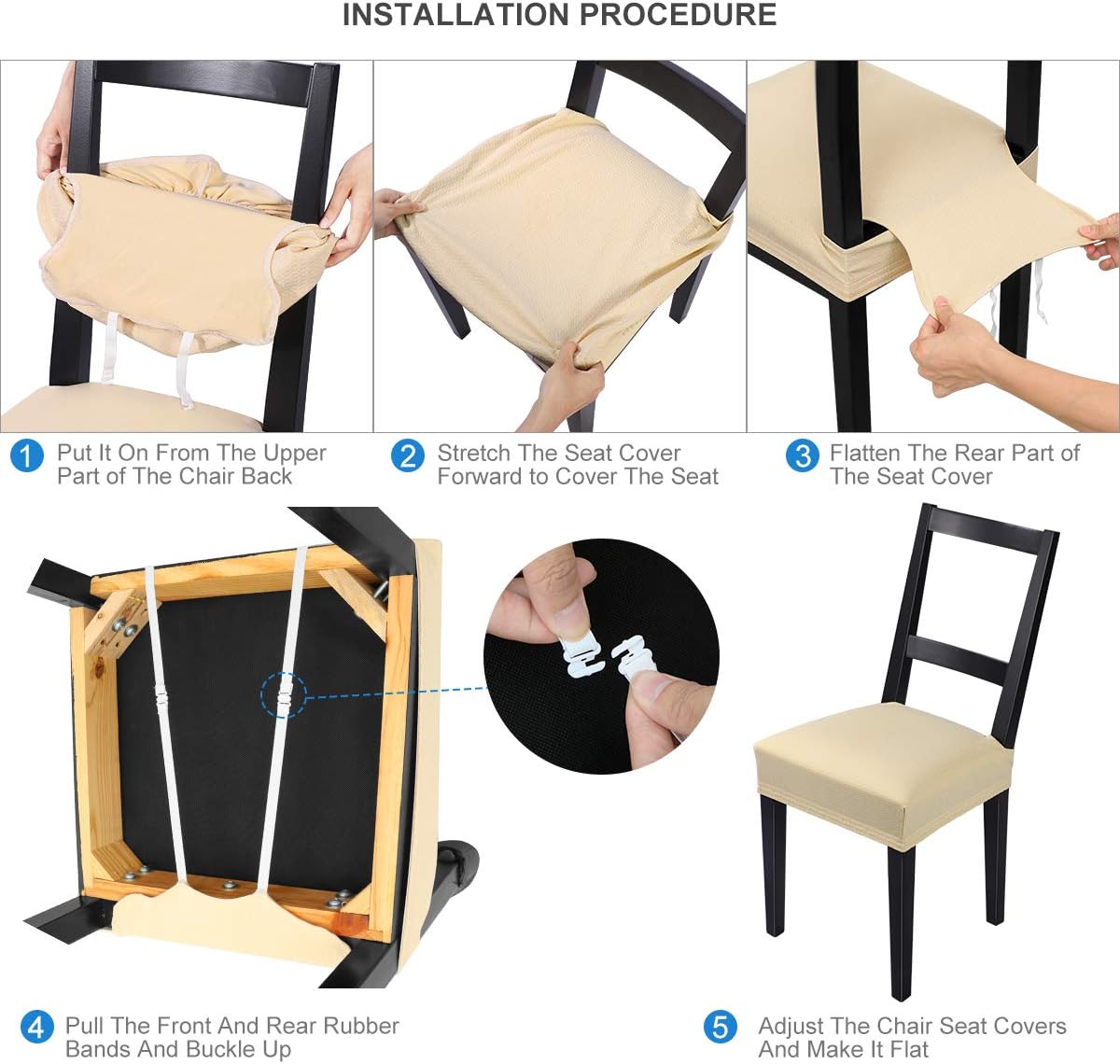 INSTALLATION PROCEDURE

1 Put It On From The Upper Part of The Chair Back

2 Stretch The Seat Cover Forward to Cover The Seat

3 Flatten The Rear Part of The Seat Cover

4 Pull The Front And Rear Rubber Bands And Buckle Up

5 Adjust The Chair Seat Covers And Make It Flat