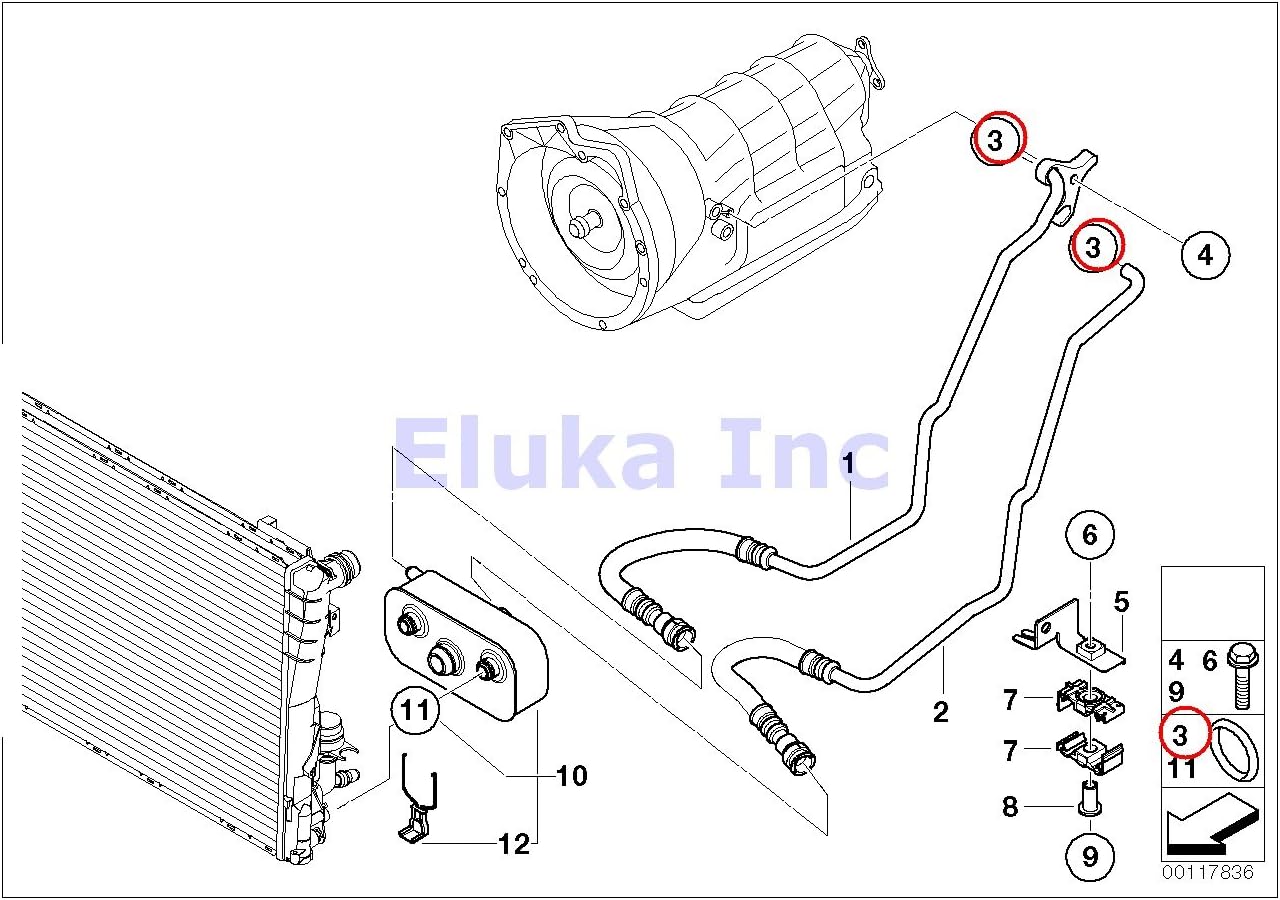 3
3
4
Eluka Inc
1
6
5
2
7
7
8
9
11
10
12
4 6
9
3
11
00117836