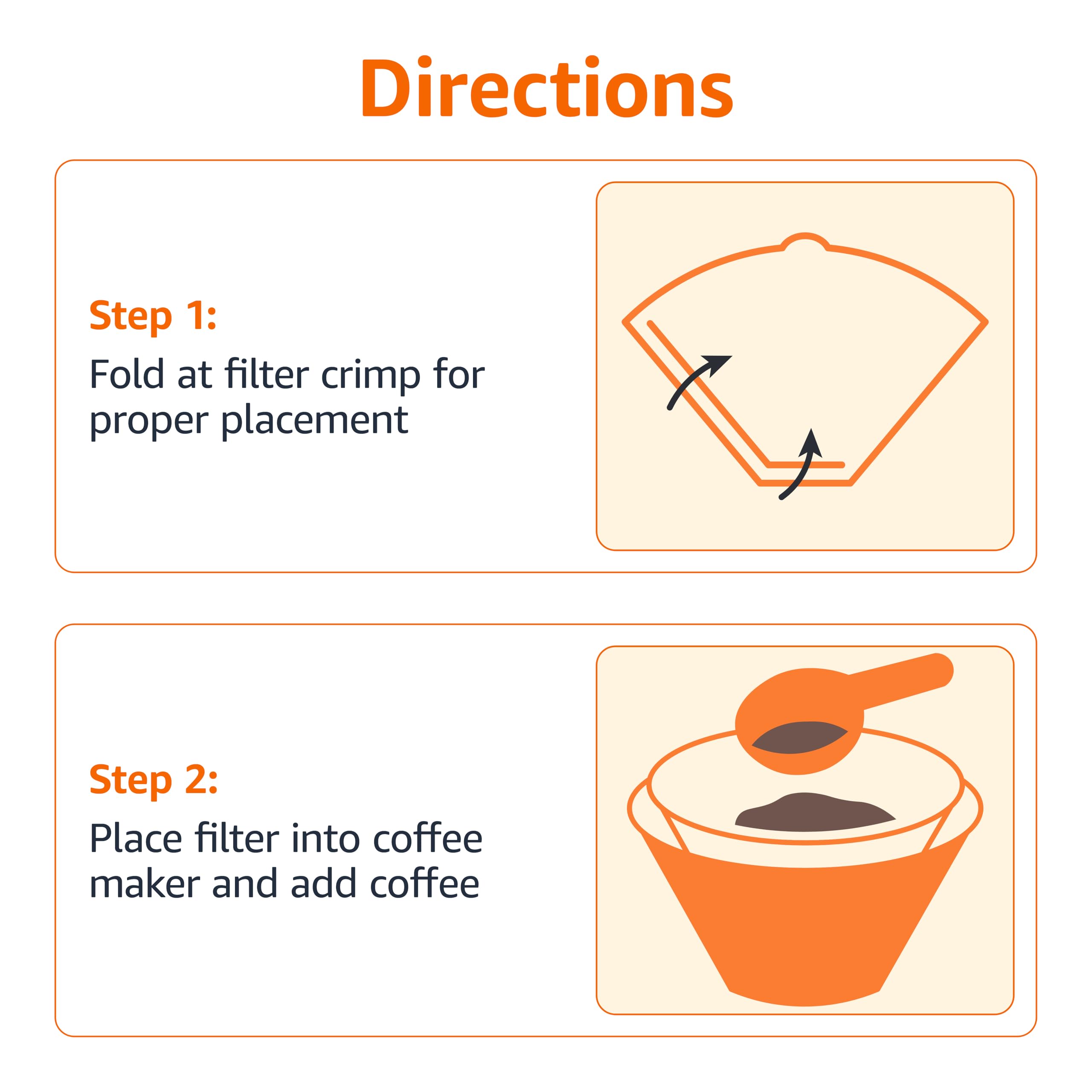 Directions

Step 1:
Fold at filter crimp for proper placement

Step 2:
Place filter into coffee maker and add coffee