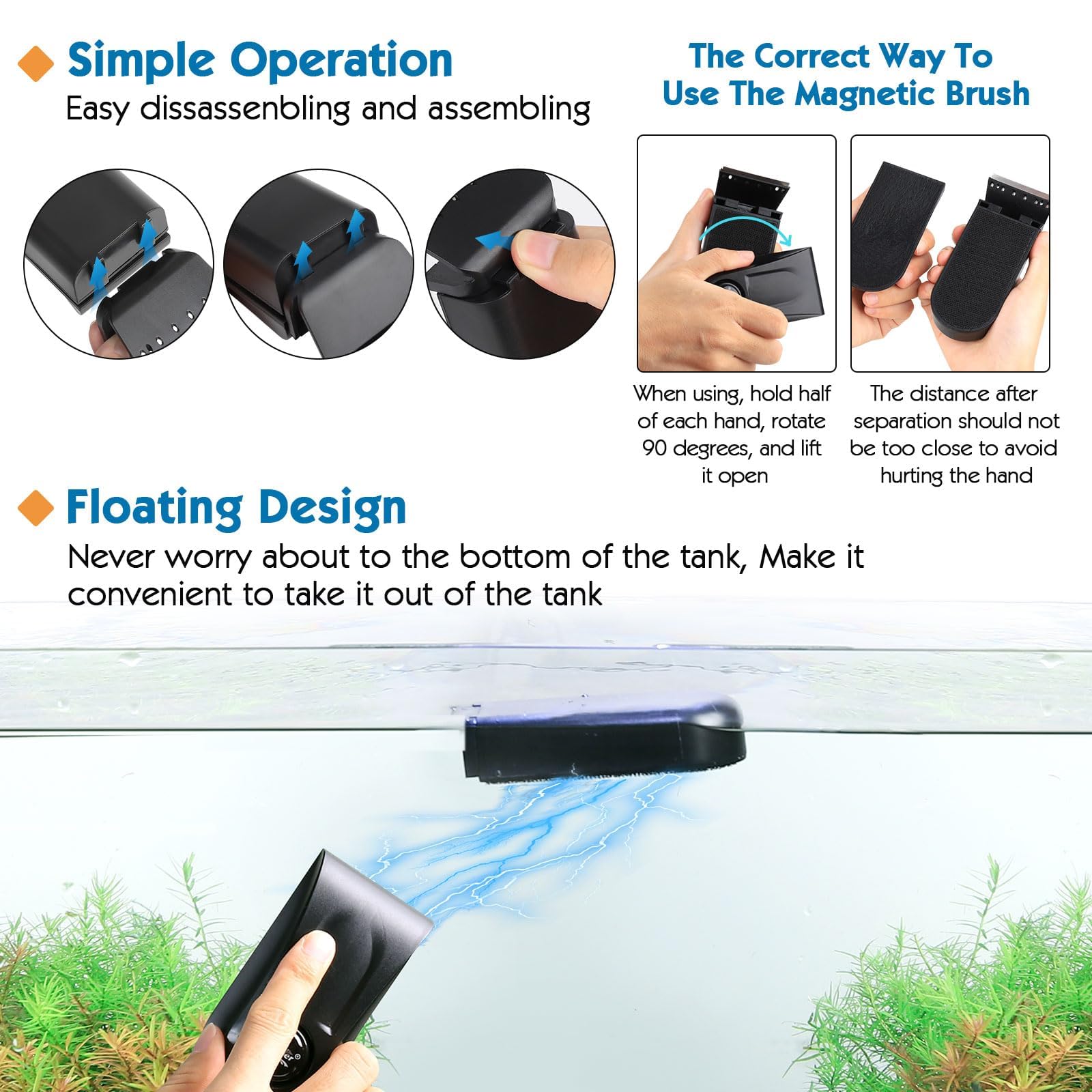 Simple Operation
Easy dissassenbling and assembling

The Correct Way To Use The Magnetic Brush

When using, hold half of each hand, rotate 90 degrees, and lift it open

The distance after separation should not be too close to avoid hurting the hand

Floating Design
Never worry about to the bottom of the tank, Make it convenient to take it out of the tank