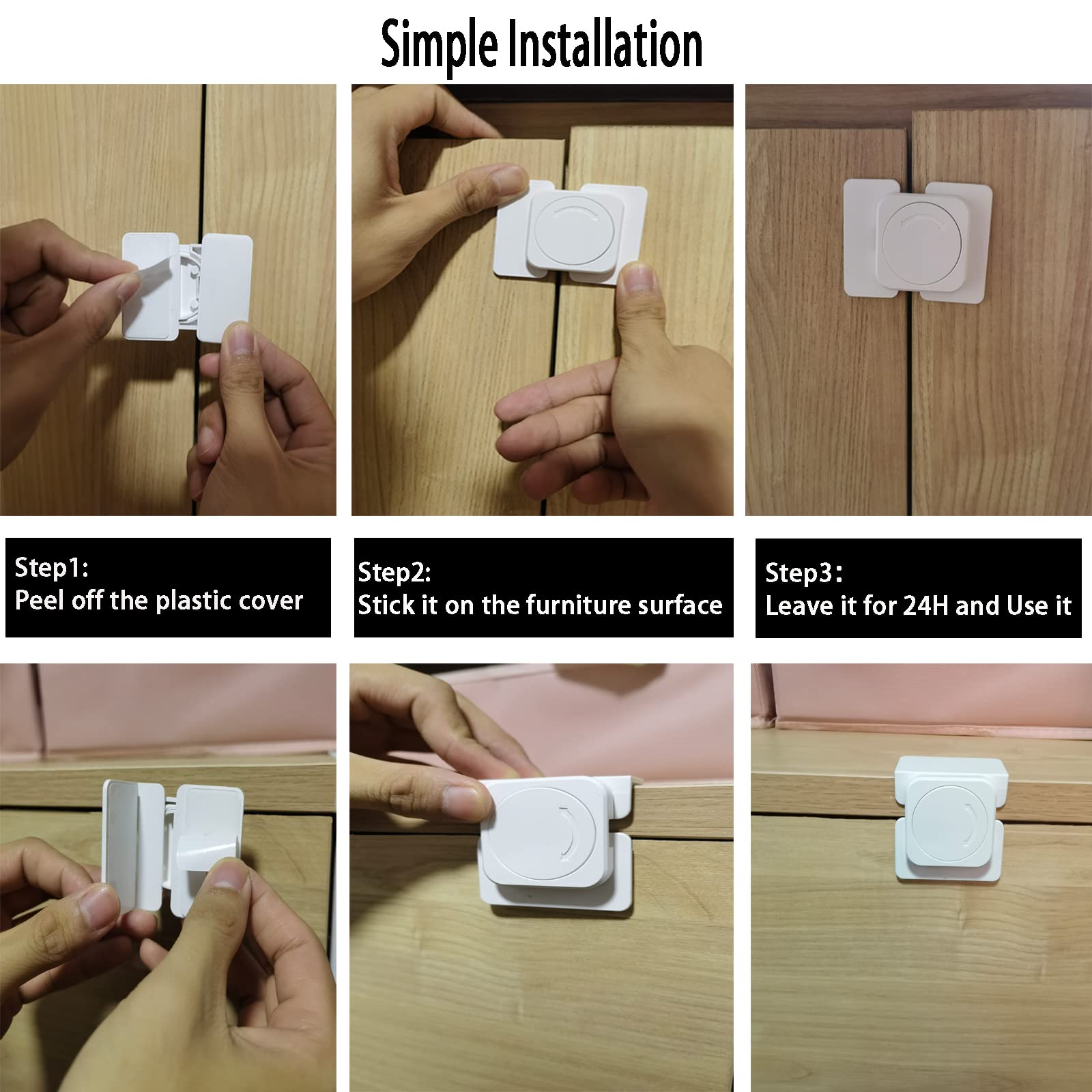 Simple Installation

Step1:
Peel off the plastic cover

Step2:
Stick it on the furniture surface

Step3：
Leave it for 24H and Use it