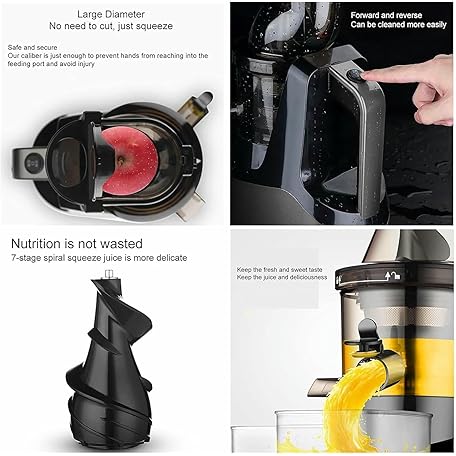 Large Diameter
No need to cut, just squeeze

Safe and secure
Our caliber is just enough to prevent hands from reaching into the feeding port and avoid injury

Forward and reverse
Can be cleaned more easily

Nutrition is not wasted
7-stage spiral squeeze juice is more delicate

Keep the fresh and sweet taste
Keep the juice and deliciousness