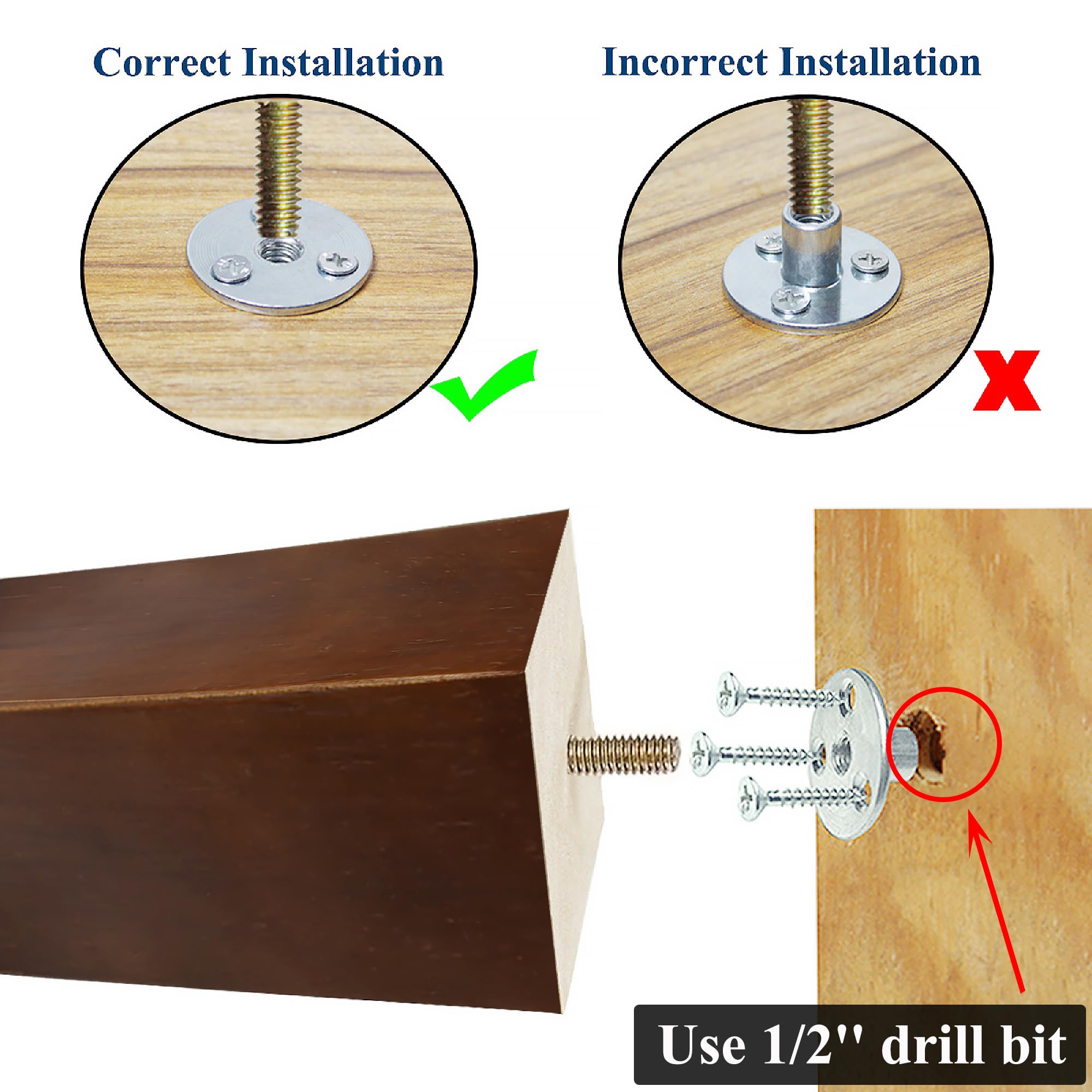 Correct Installation

Incorrect Installation

Use 1/2'' drill bit