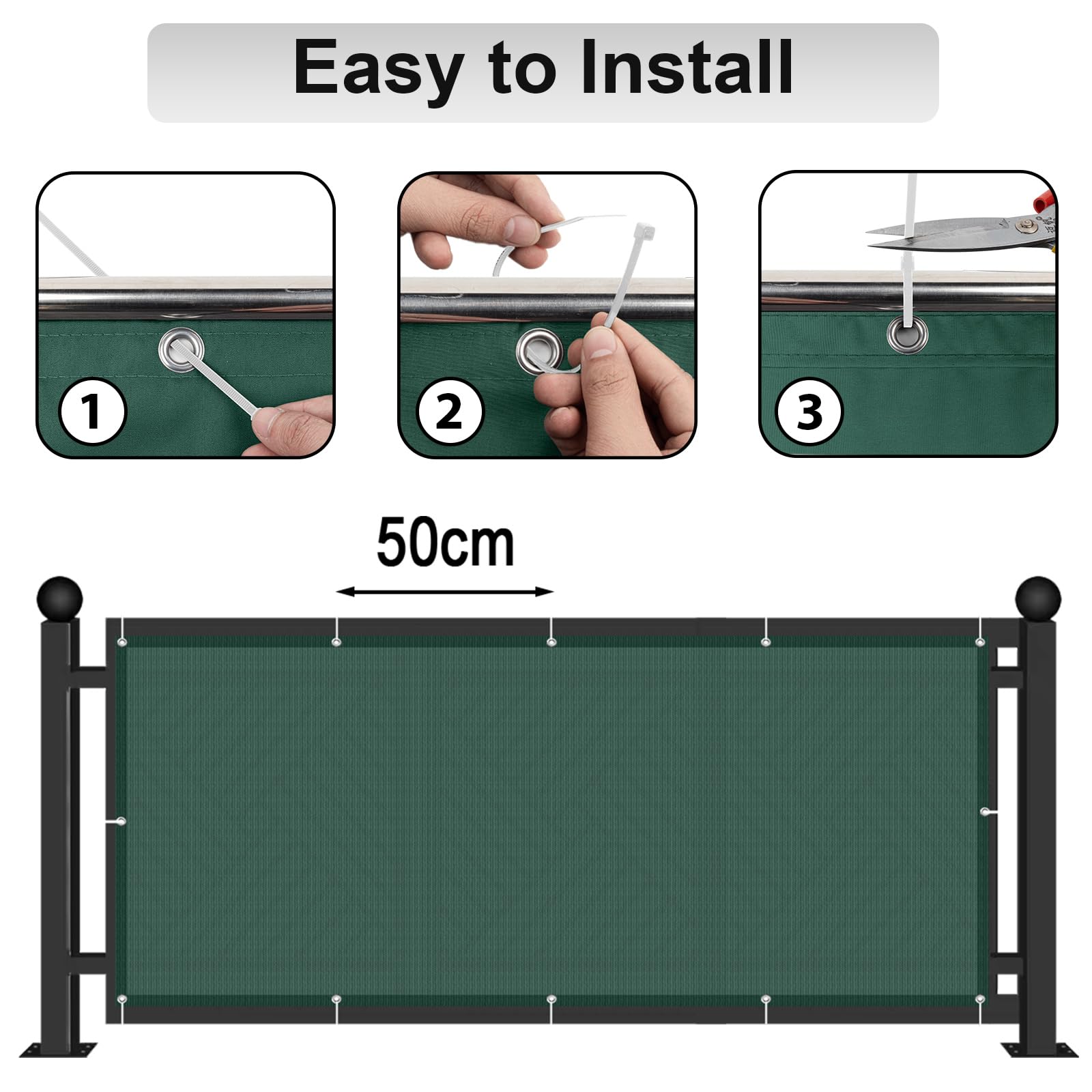 Easy to Install

1

2

3

50cm