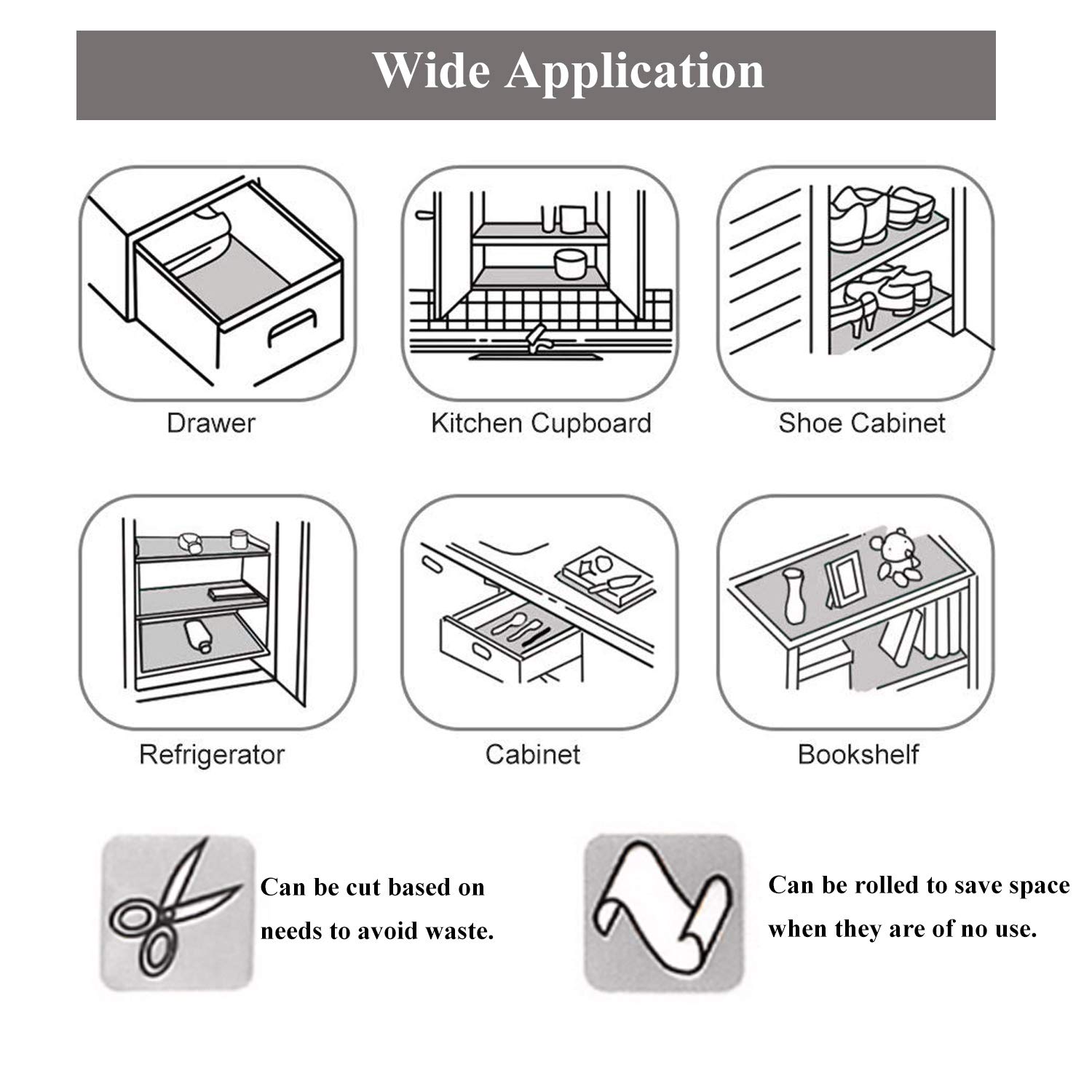 Wide Application

Drawer

Kitchen Cupboard

Shoe Cabinet

Refrigerator

Cabinet

Bookshelf

Can be cut based on needs to avoid waste.

Can be rolled to save space when they are of no use.