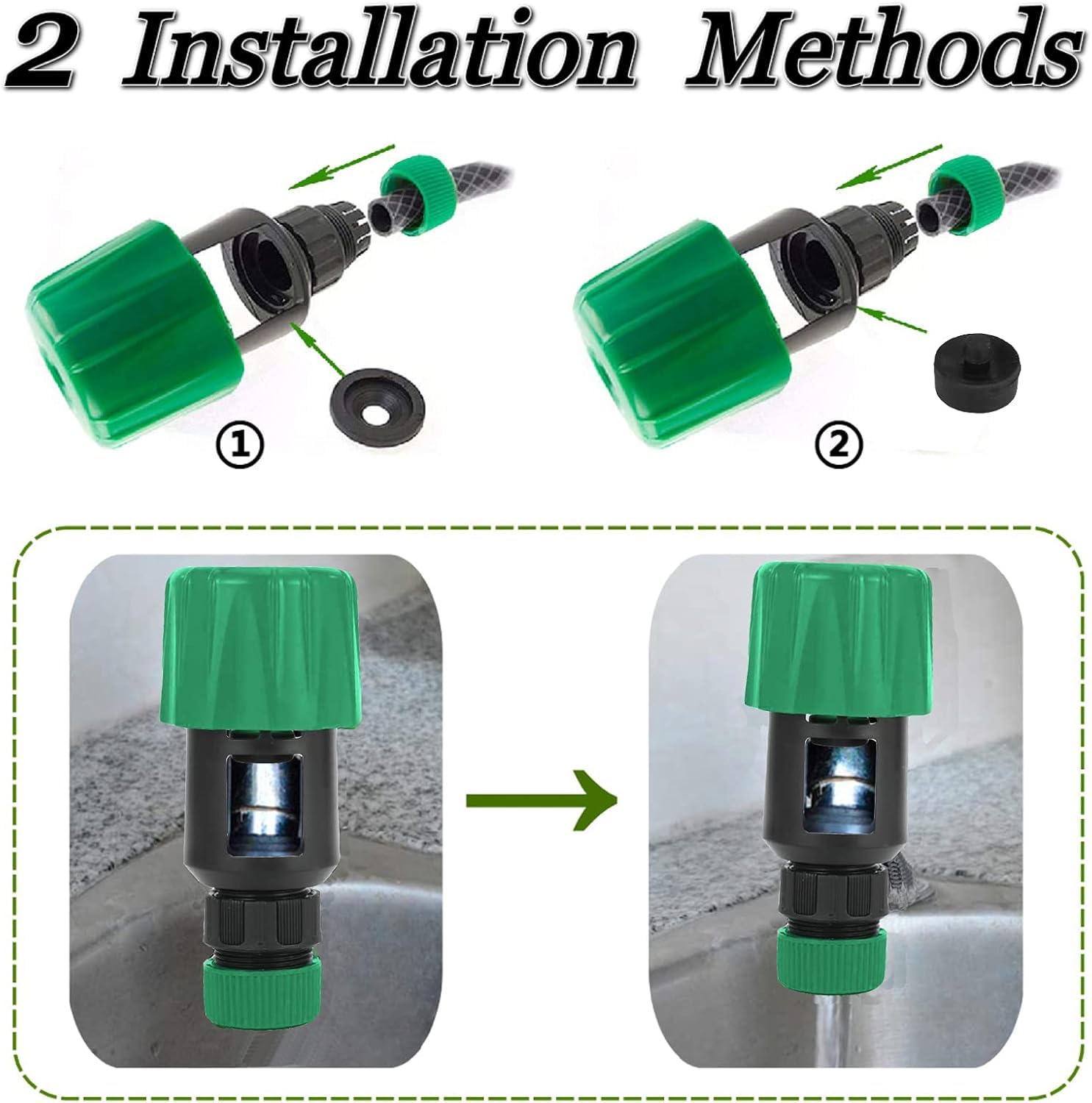 2 Installation Methods

①

②