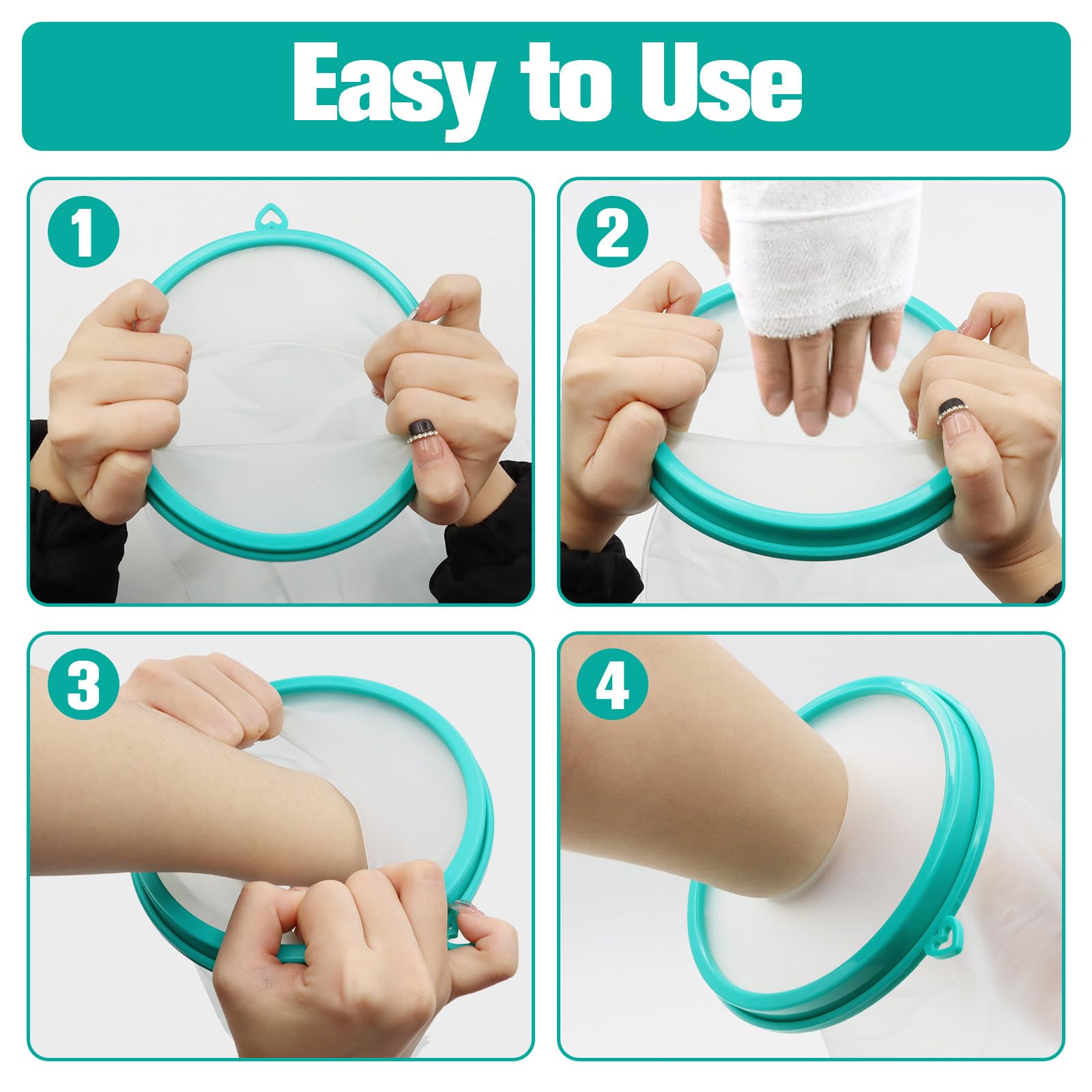 Easy to Use

1

2

3

4