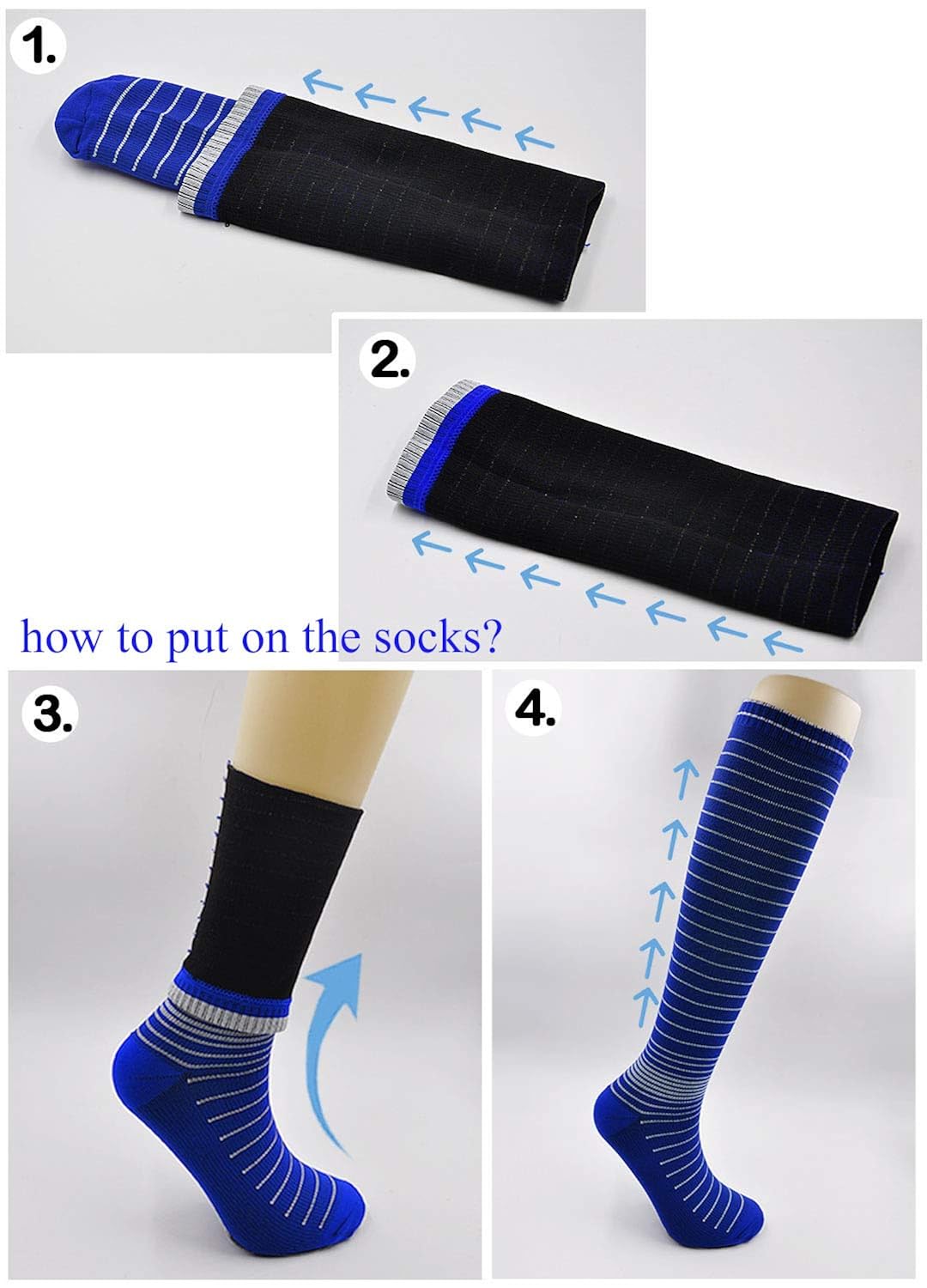 1.

2.

how to put on the socks?

3.

4.