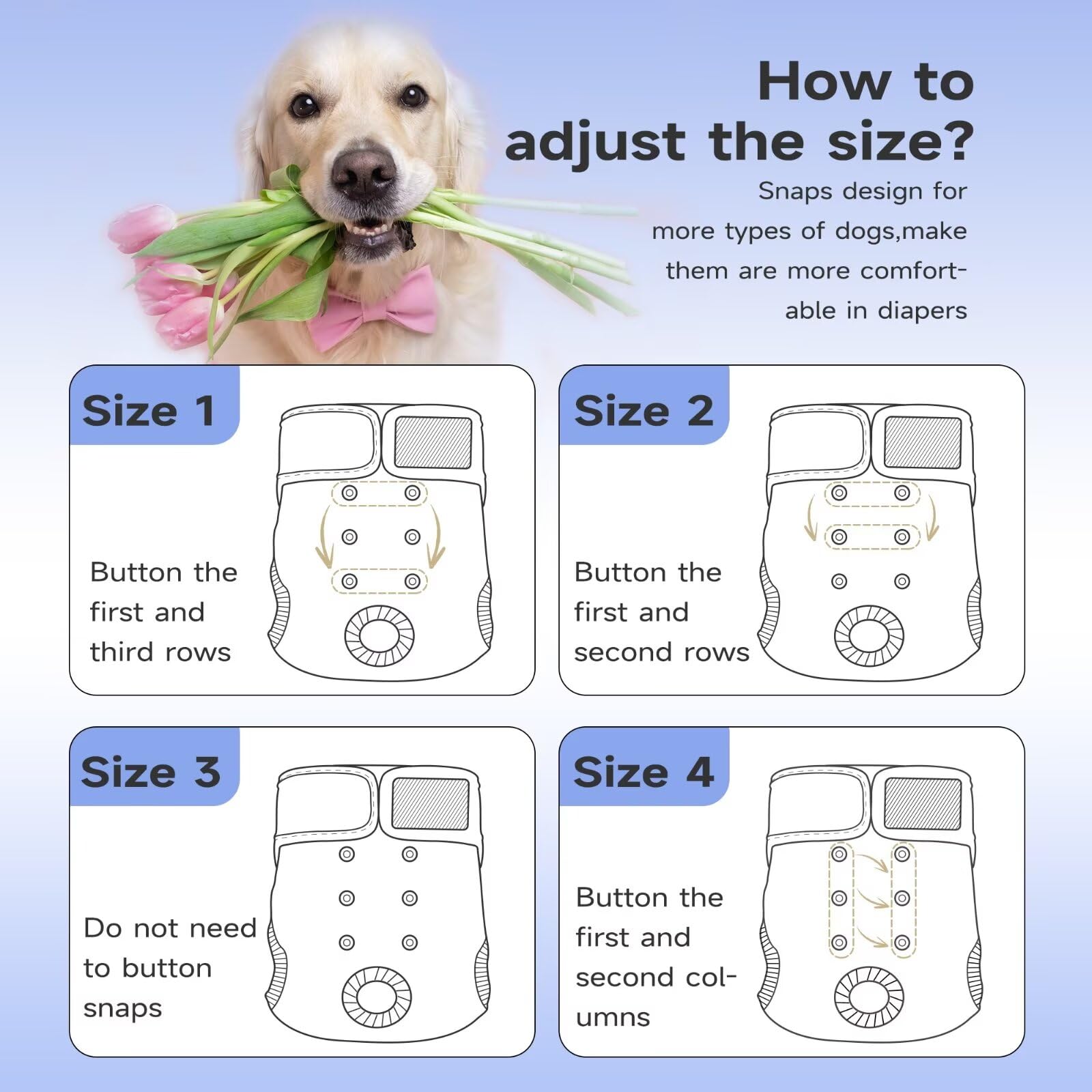 How to adjust the size?

Snaps design for more types of dogs,make them are more comfortable in diapers

Size 1

Button the first and third rows

Size 2

Button the first and second rows

Size 3

Do not need to button snaps

Size 4

Button the first and second columns