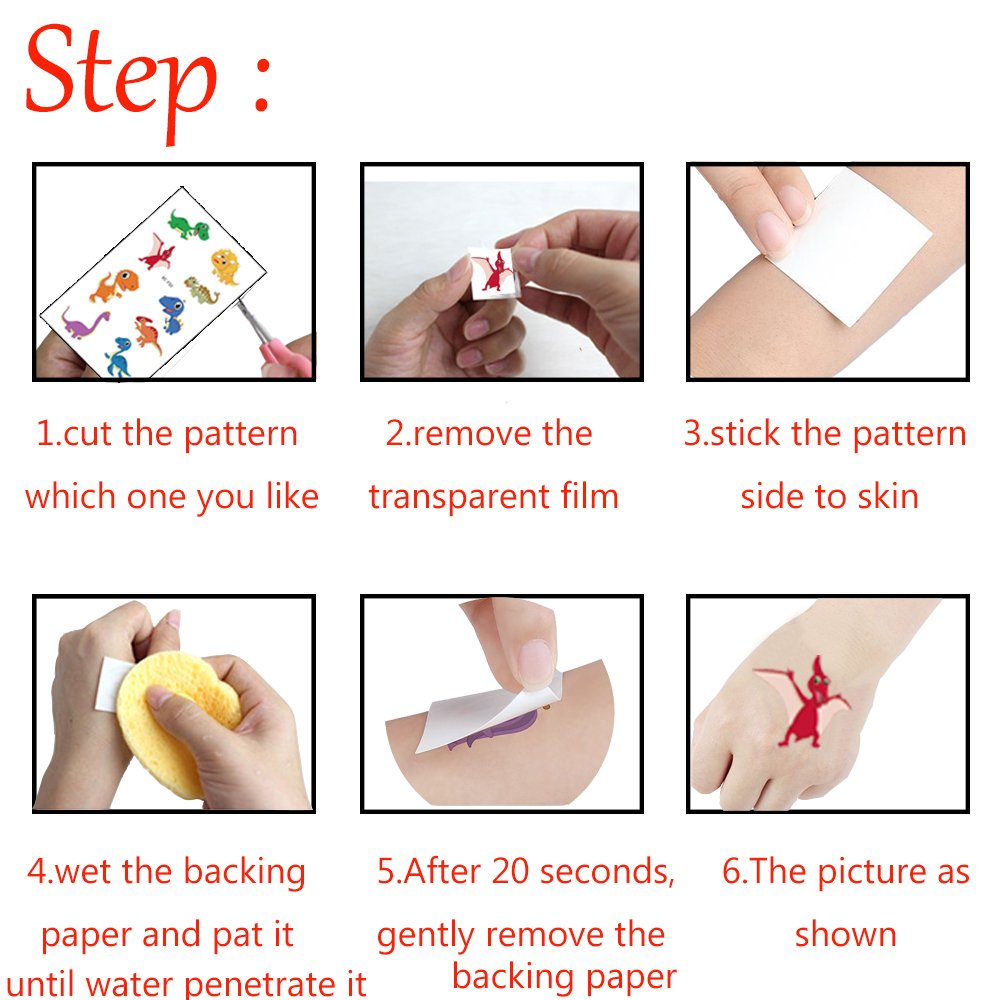 Step :

1.cut the pattern which one you like

2.remove the transparent film

3.stick the pattern side to skin

4.wet the backing paper and pat it until water penetrate it

5.After 20 seconds, gently remove the backing paper

6.The picture as shown