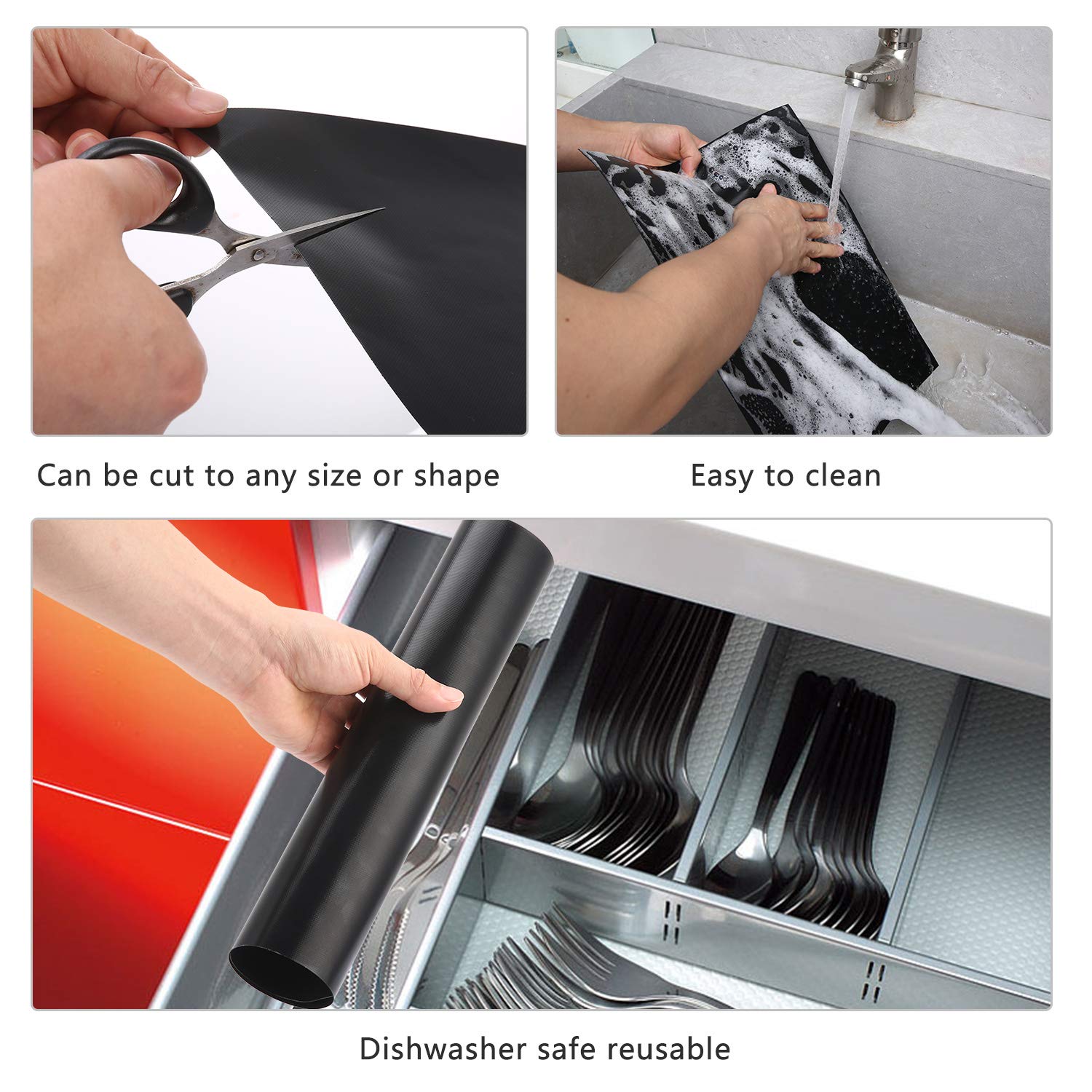 Can be cut to any size or shape

Easy to clean

Dishwasher safe reusable