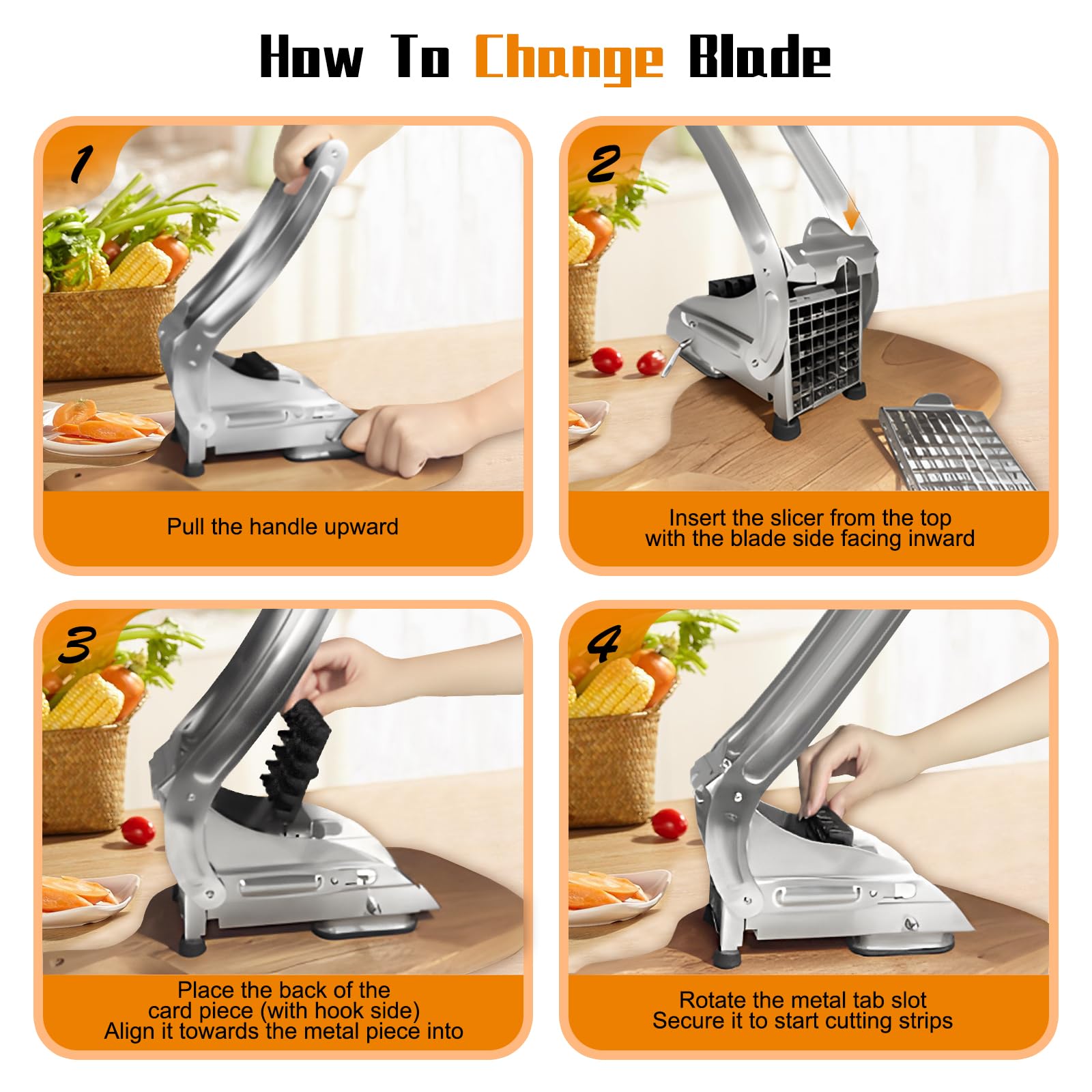 How To Change Blade

1

Pull the handle upward

2

Insert the slicer from the top with the blade side facing inward

3

Place the back of the card piece (with hook side) Align it towards the metal piece into

4

Rotate the metal tab slot Secure it to start cutting strips