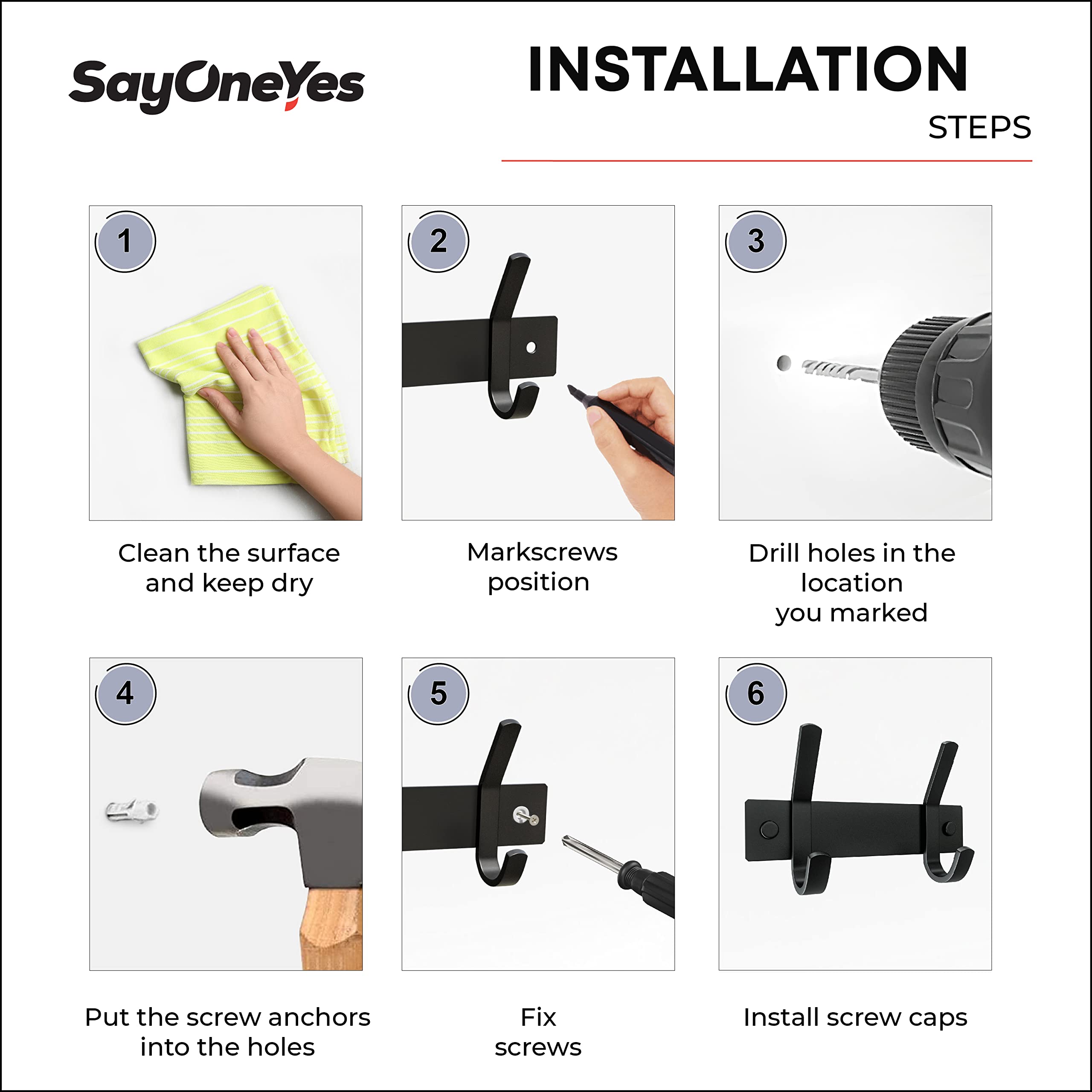 SayOneYes

INSTALLATION

STEPS

1

Clean the surface and keep dry

2

Markscrews position

3

Drill holes in the location you marked

4

Put the screw anchors into the holes

5

Fix screws

6

Install screw caps