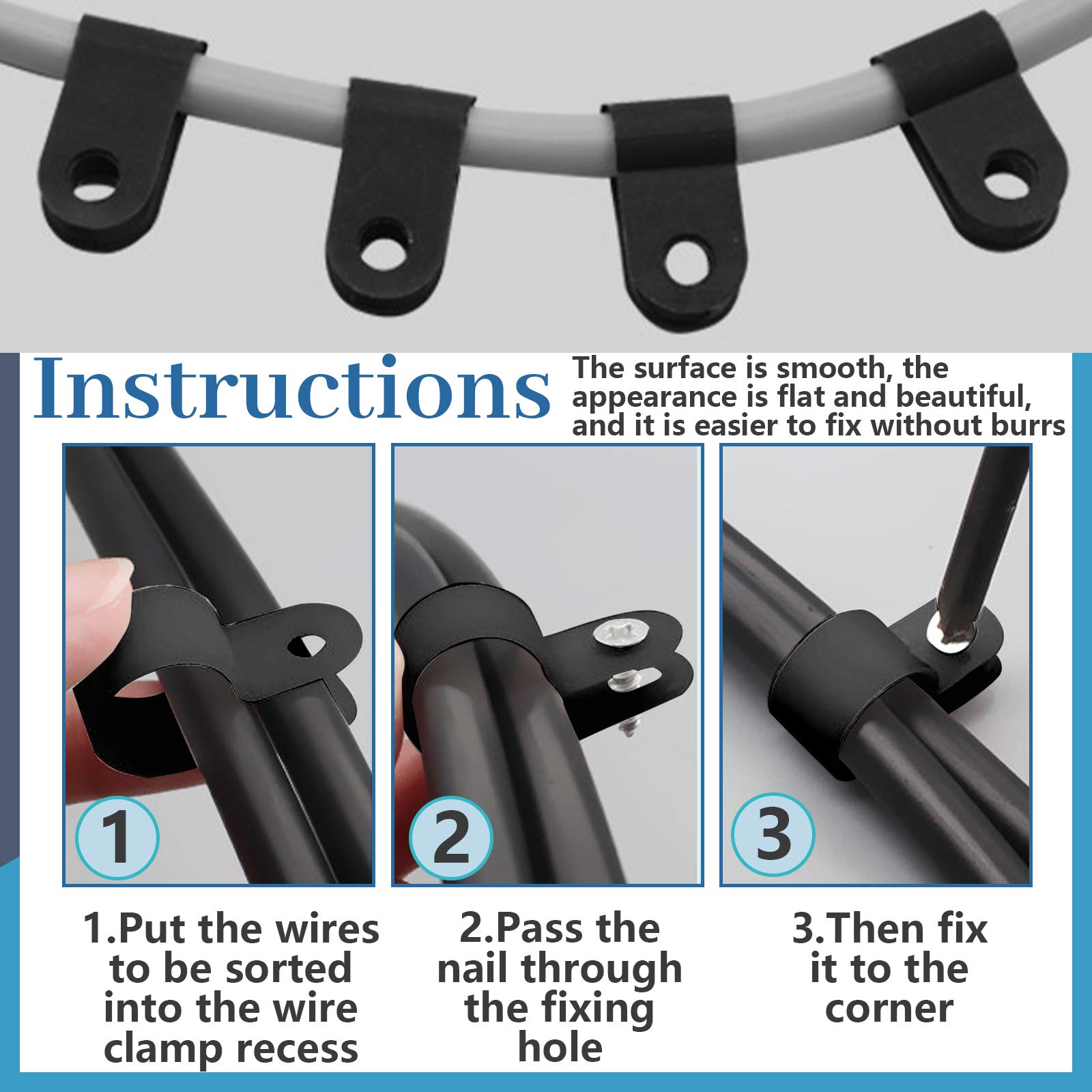 Instructions

The surface is smooth, the appearance is flat and beautiful, and it is easier to fix without burrs

1

2

3

1.Put the wires to be sorted into the wire clamp recess

2.Pass the nail through the fixing hole

3.Then fix it to the corner