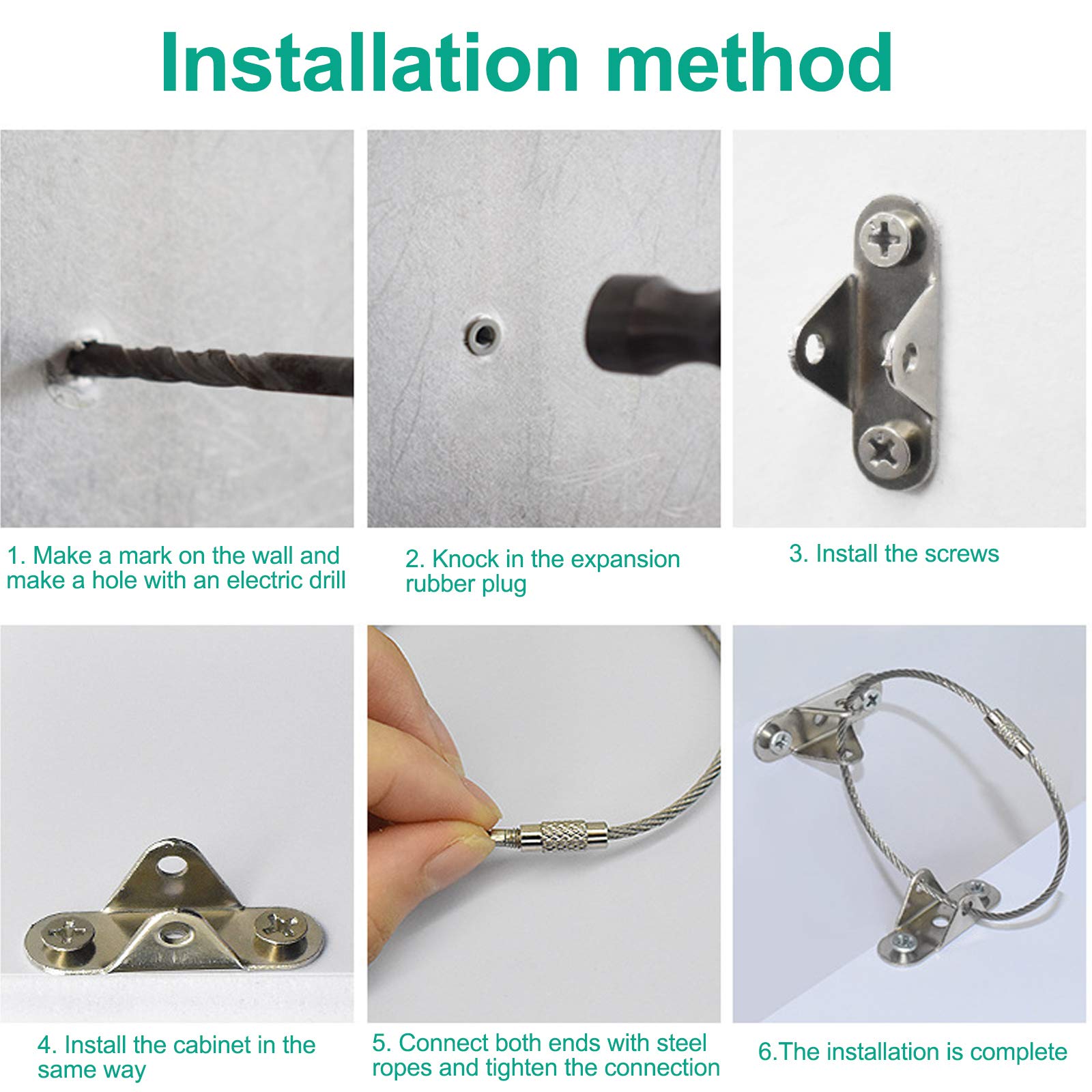 Installation method

1. Make a mark on the wall and make a hole with an electric drill

2. Knock in the expansion rubber plug

3. Install the screws

4. Install the cabinet in the same way

5. Connect both ends with steel ropes and tighten the connection

6.The installation is complete