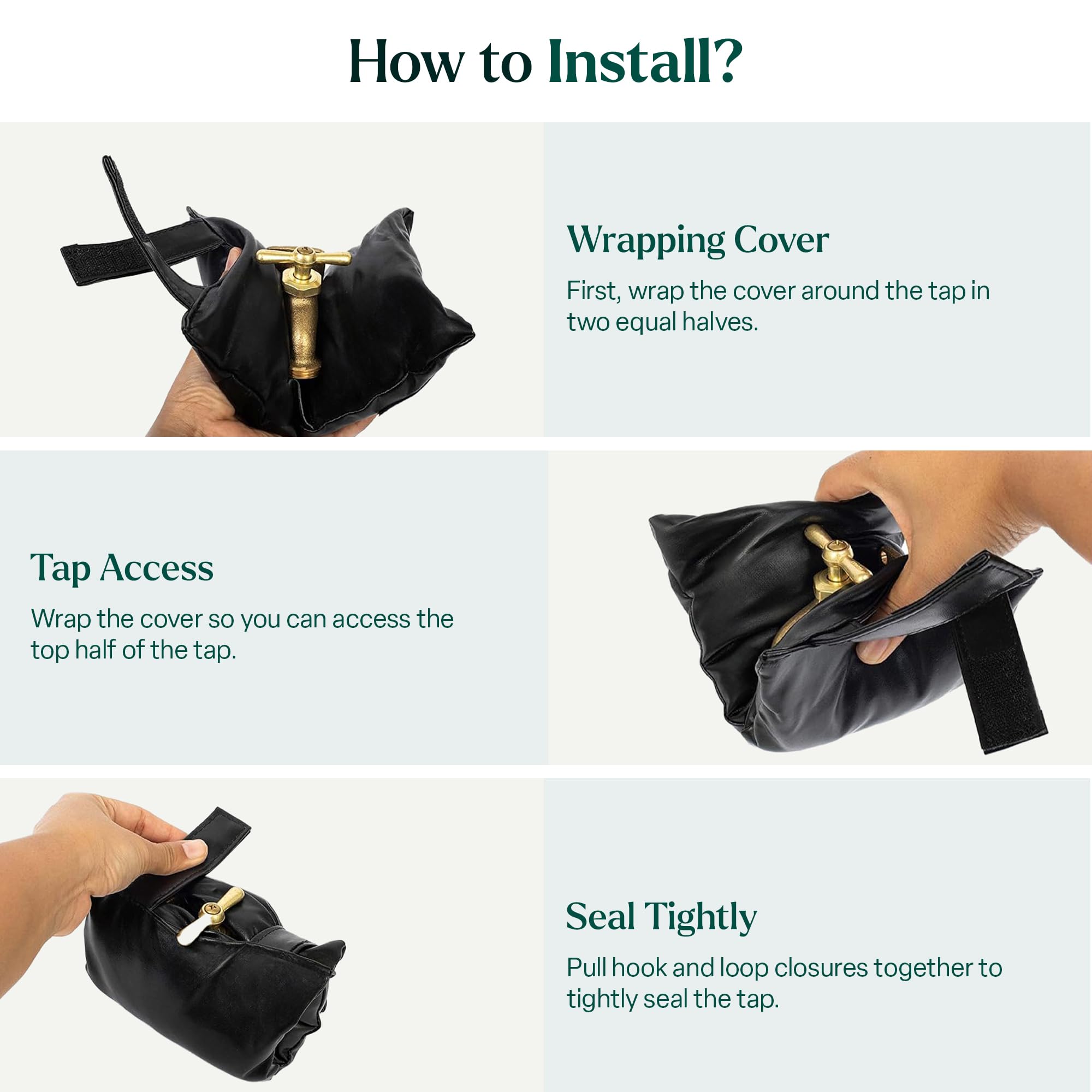 How to Install?

Wrapping Cover

First, wrap the cover around the tap in two equal halves.

Tap Access

Wrap the cover so you can access the top half of the tap.

Seal Tightly

Pull hook and loop closures together to tightly seal the tap.