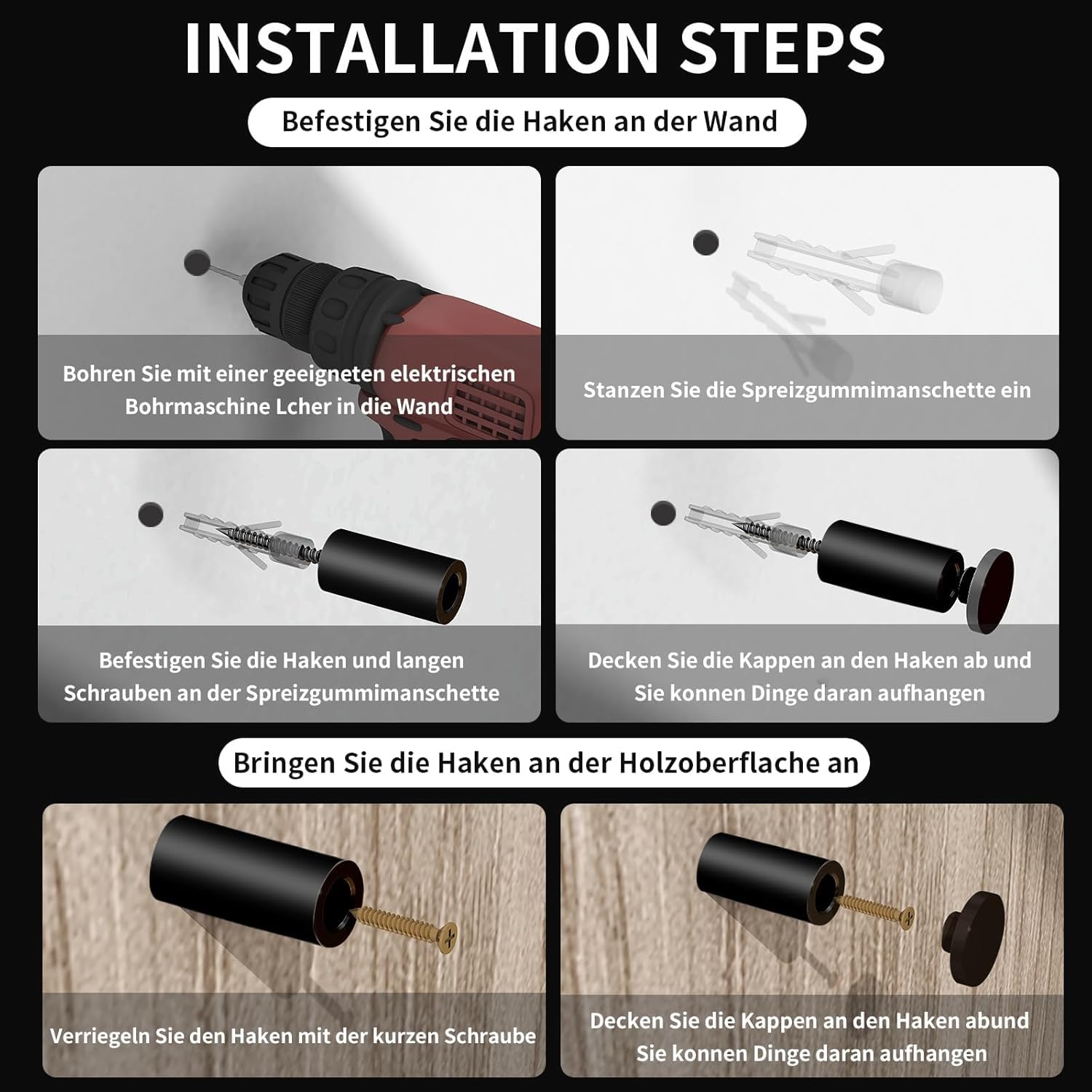 INSTALLATION STEPS

Befestigen Sie die Haken an der Wand

Bohren Sie mit einer geeigneten elektrischen Bohrmaschine Lcher in die Wand

Stanzen Sie die Spreizgummimanschette ein

Befestigen Sie die Haken und langen Schrauben an der Spreizgummimanschette

Decken Sie die Kappen an den Haken ab und Sie konnen Dinge daran aufhangen

Bringen Sie die Haken an der Holzoberflache an

Verriegeln Sie den Haken mit der kurzen Schraube

Decken Sie die Kappen an den Haken abund Sie konnen Dinge daran aufhangen