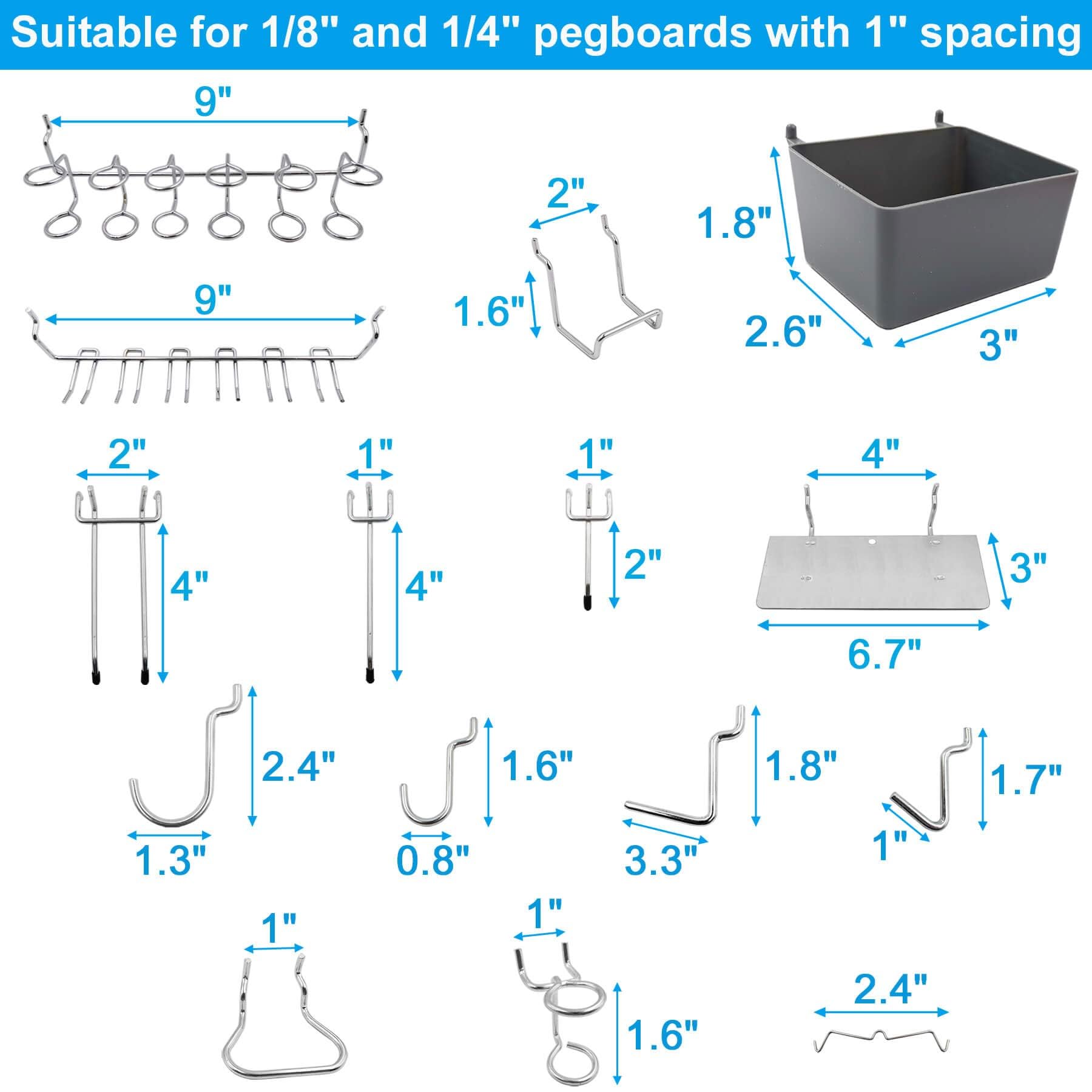 Suitable for 1/8" and 1/4" pegboards with 1" spacing

9"

9"

2"

1.6"

1.8"

2.6"

3"

2"

4"

1"

4"

1"

2"

4"

3"

6.7"

2.4"

1.3"

1.6"

0.8"

1.8"

3.3"

1.7"

1"

1"

1"

1.6"

2.4"