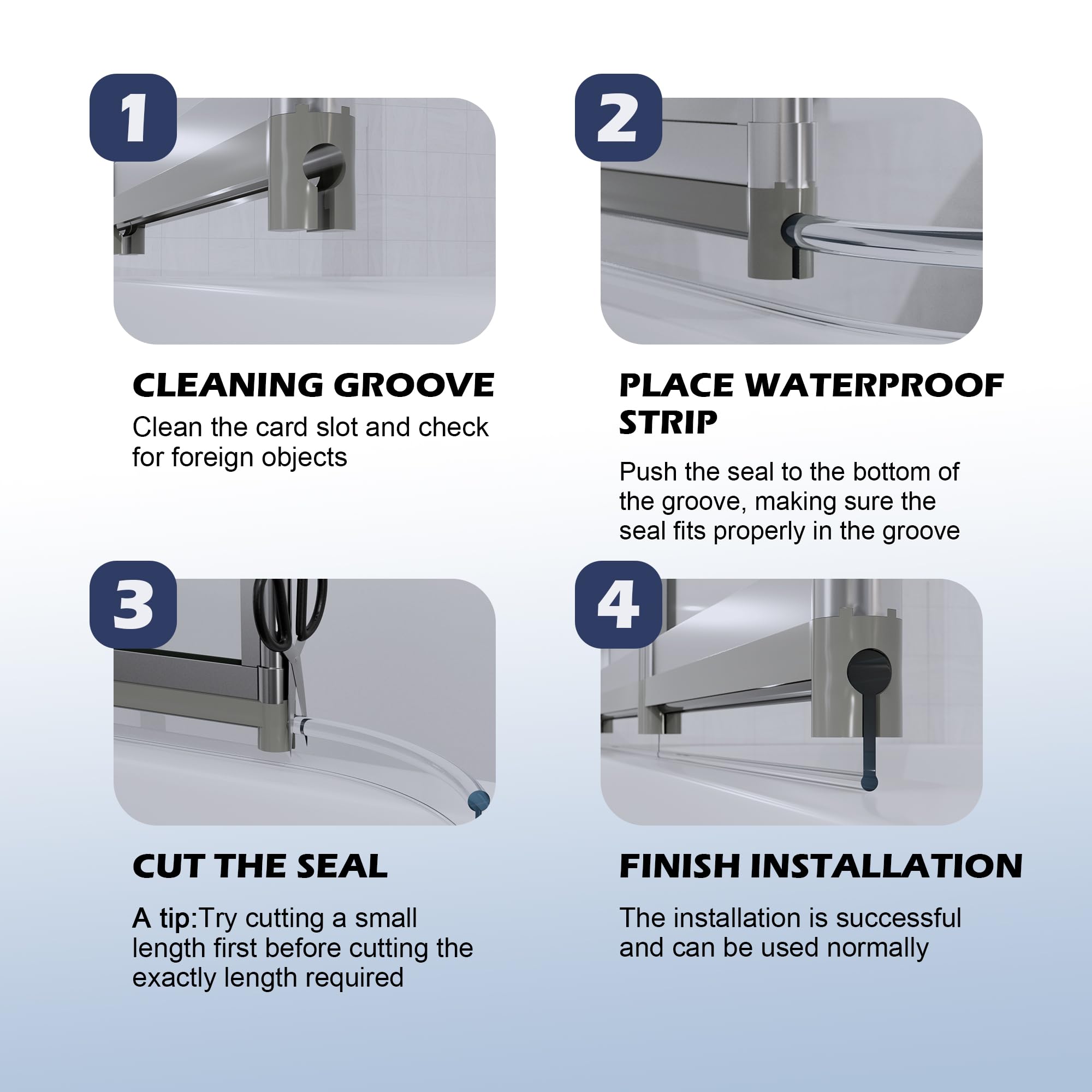 1

CLEANING GROOVE

Clean the card slot and check for foreign objects

2

PLACE WATERPROOF STRIP

Push the seal to the bottom of the groove, making sure the seal fits properly in the groove

3

CUT THE SEAL

A tip:Try cutting a small length first before cutting the exactly length required

4

FINISH INSTALLATION

The installation is successful and can be used normally