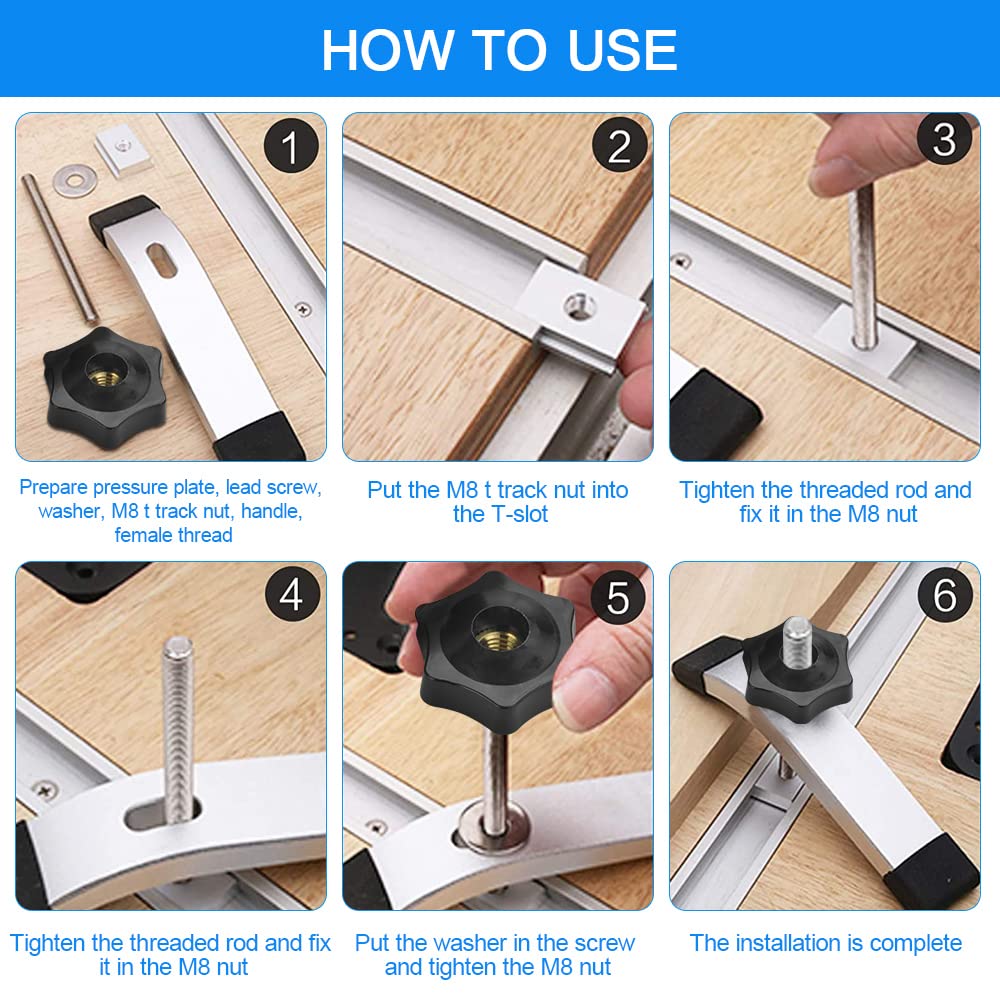 HOW TO USE

1

Prepare pressure plate, lead screw, washer, M8 t track nut, handle, female thread

2

Put the M8 t track nut into the T-slot

3

Tighten the threaded rod and fix it in the M8 nut

4

Tighten the threaded rod and fix it in the M8 nut

5

Put the washer in the screw and tighten the M8 nut

6

The installation is complete