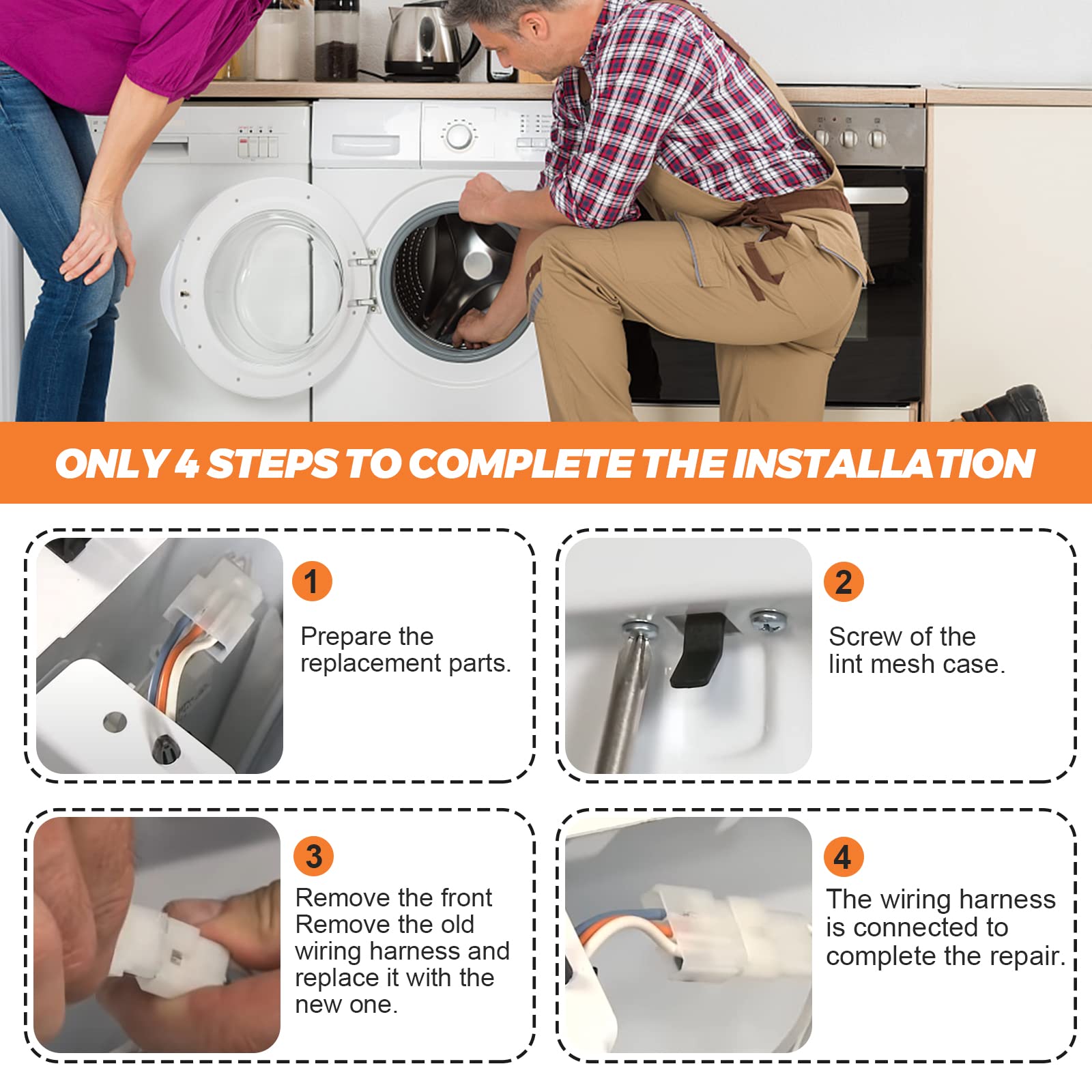 ONLY 4 STEPS TO COMPLETE THE INSTALLATION

1
Prepare the replacement parts.

2
Screw of the lint mesh case.

3
Remove the front Remove the old wiring harness and replace it with the new one.

4
The wiring harness is connected to complete the repair.