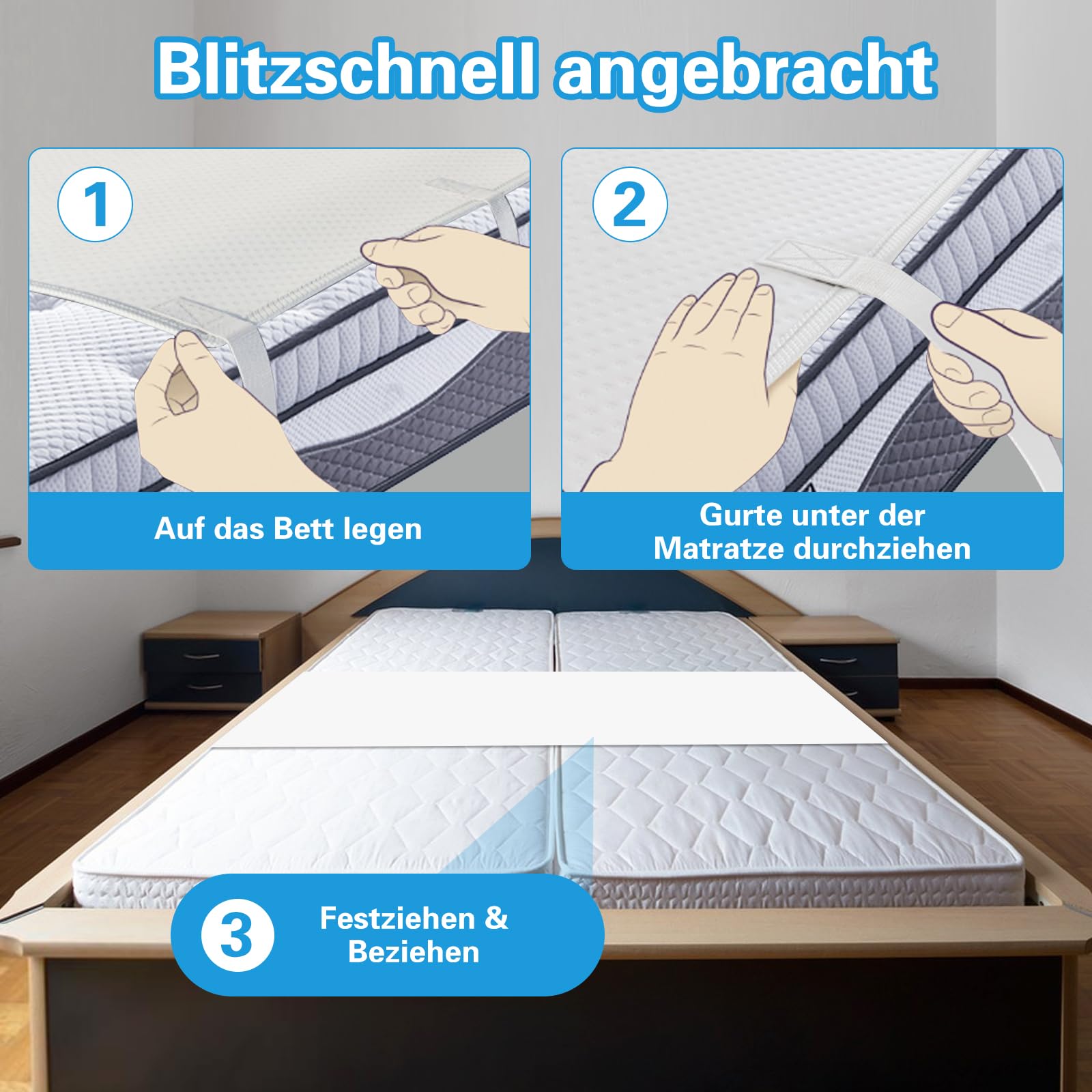 Blitzschnell angebracht

1

Auf das Bett legen

2

Gurte unter der Matratze durchziehen

3

Festziehen & Beziehen