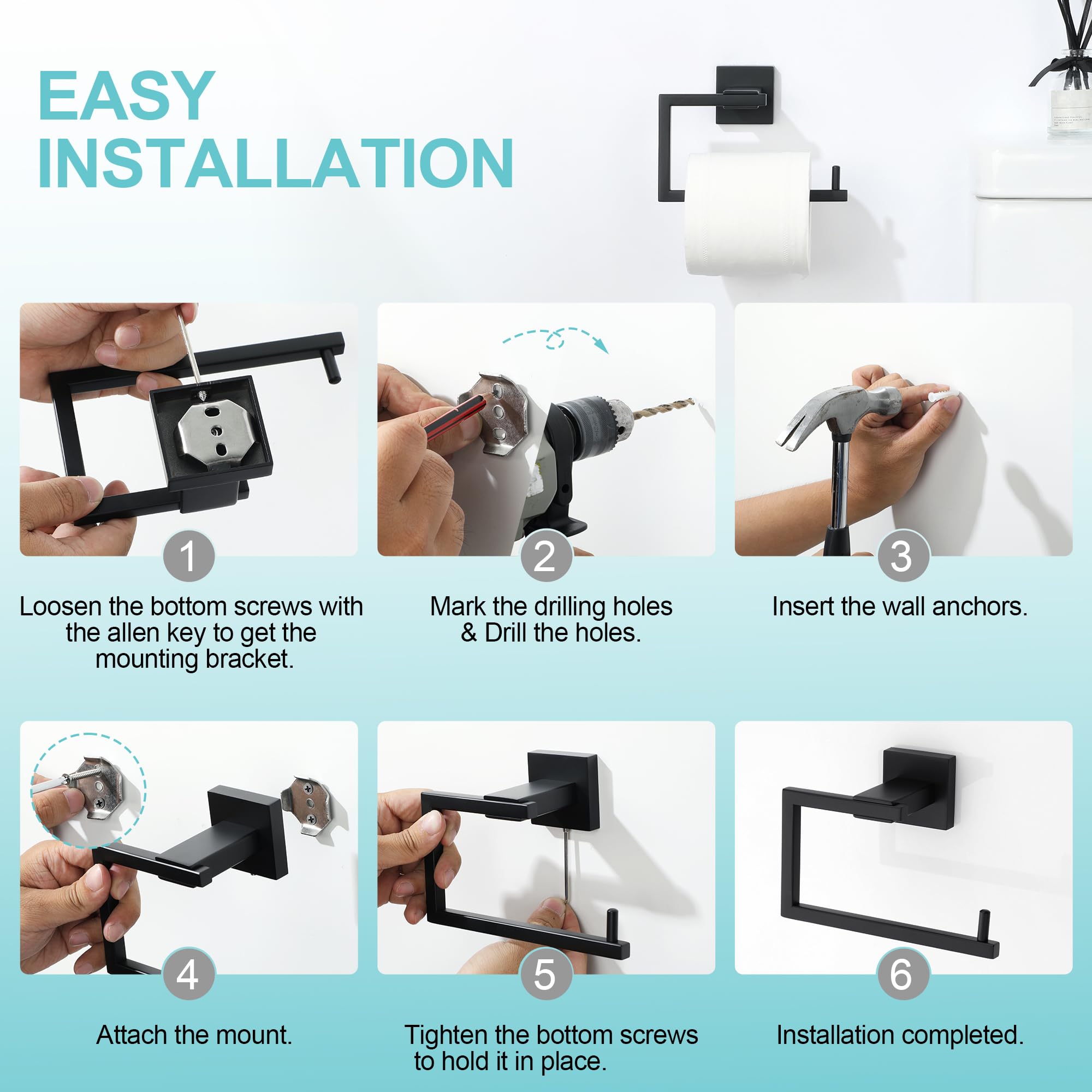 EASY INSTALLATION

1

Loosen the bottom screws with the allen key to get the mounting bracket.

2

Mark the drilling holes & Drill the holes.

3

Insert the wall anchors.

4

Attach the mount.

5

Tighten the bottom screws to hold it in place.

6

Installation completed.