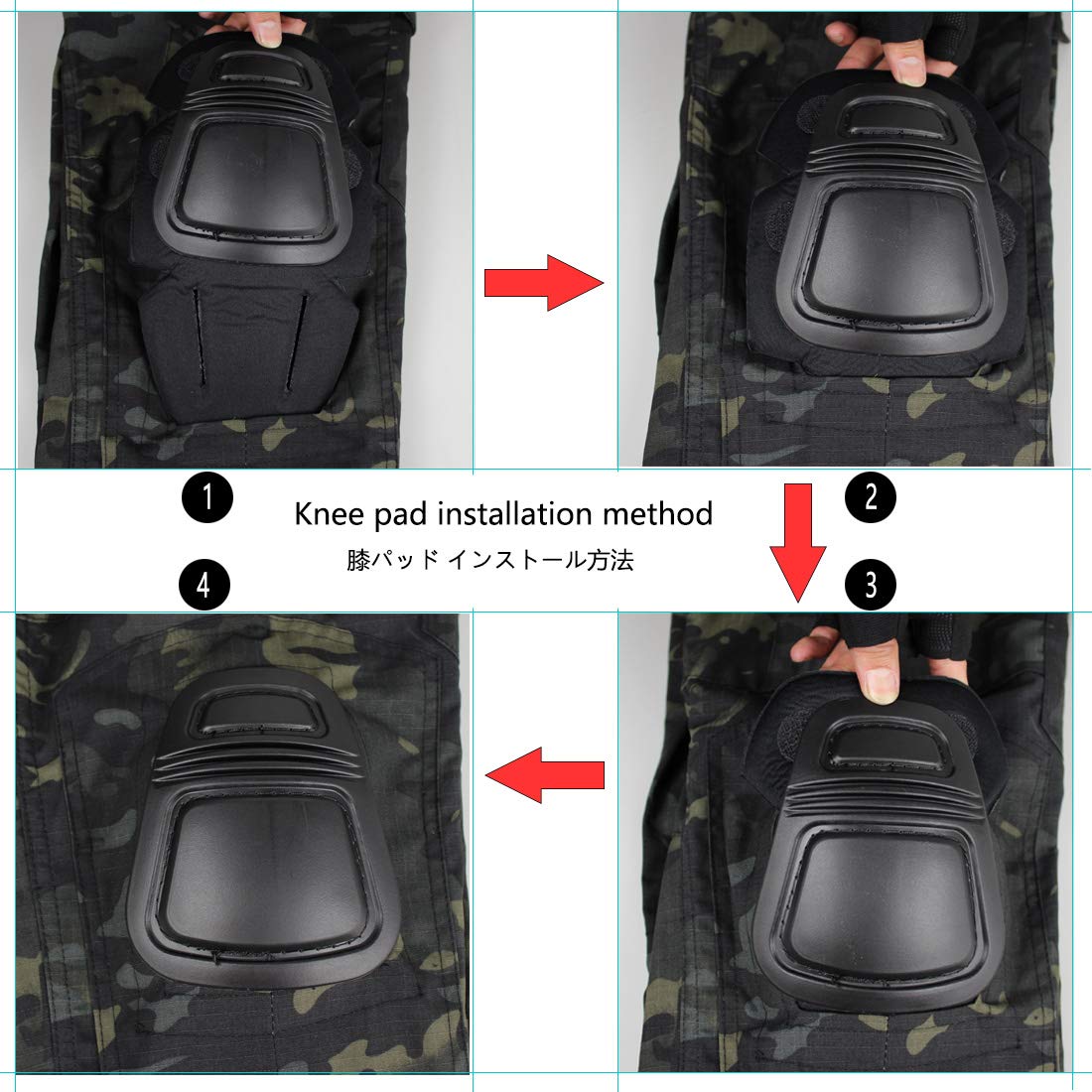 1

Knee pad installation method

膝パッド インストール方法

2

4

3