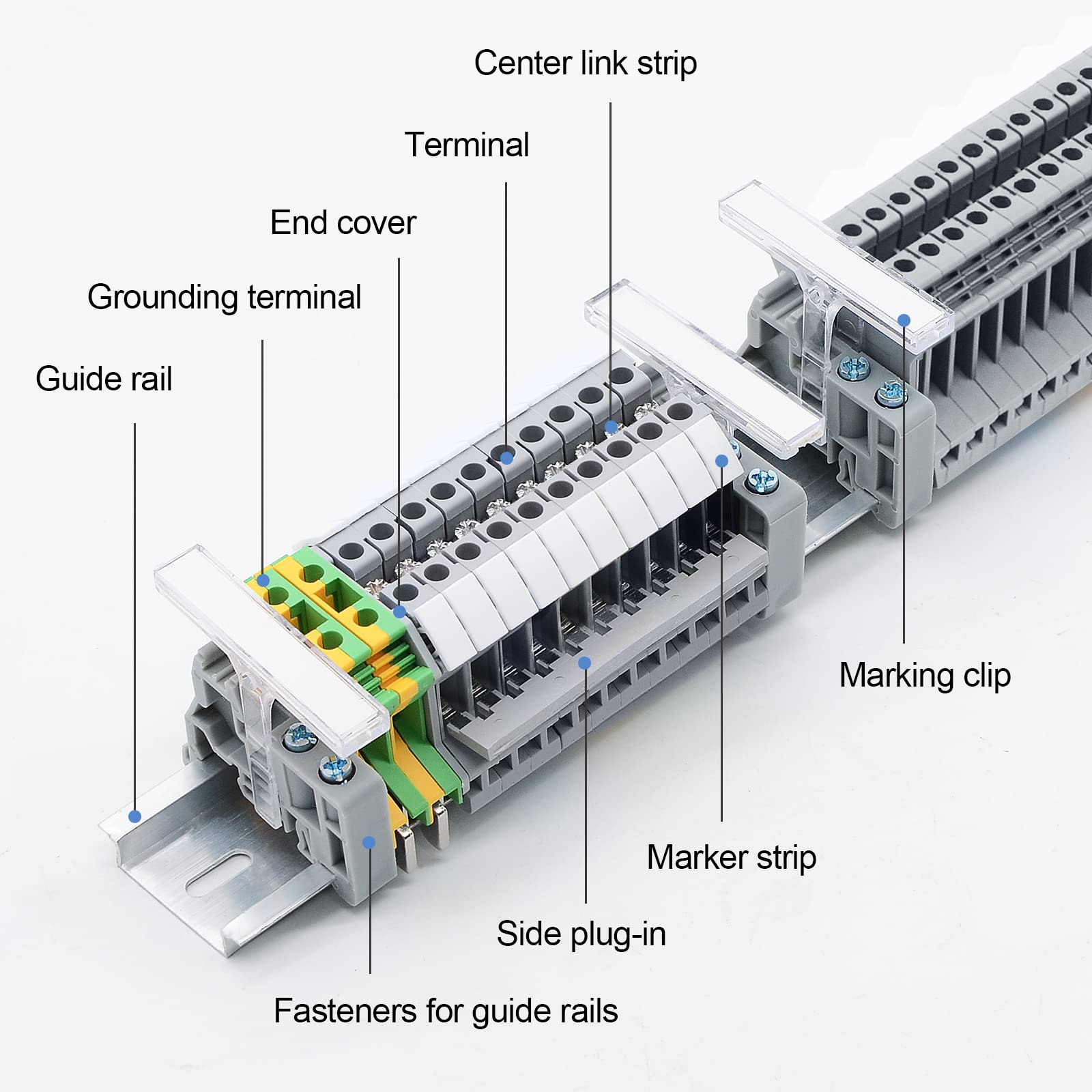 Center link strip

Terminal

End cover

Grounding terminal

Guide rail

Marking clip

Marker strip

Side plug-in

Fasteners for guide rails