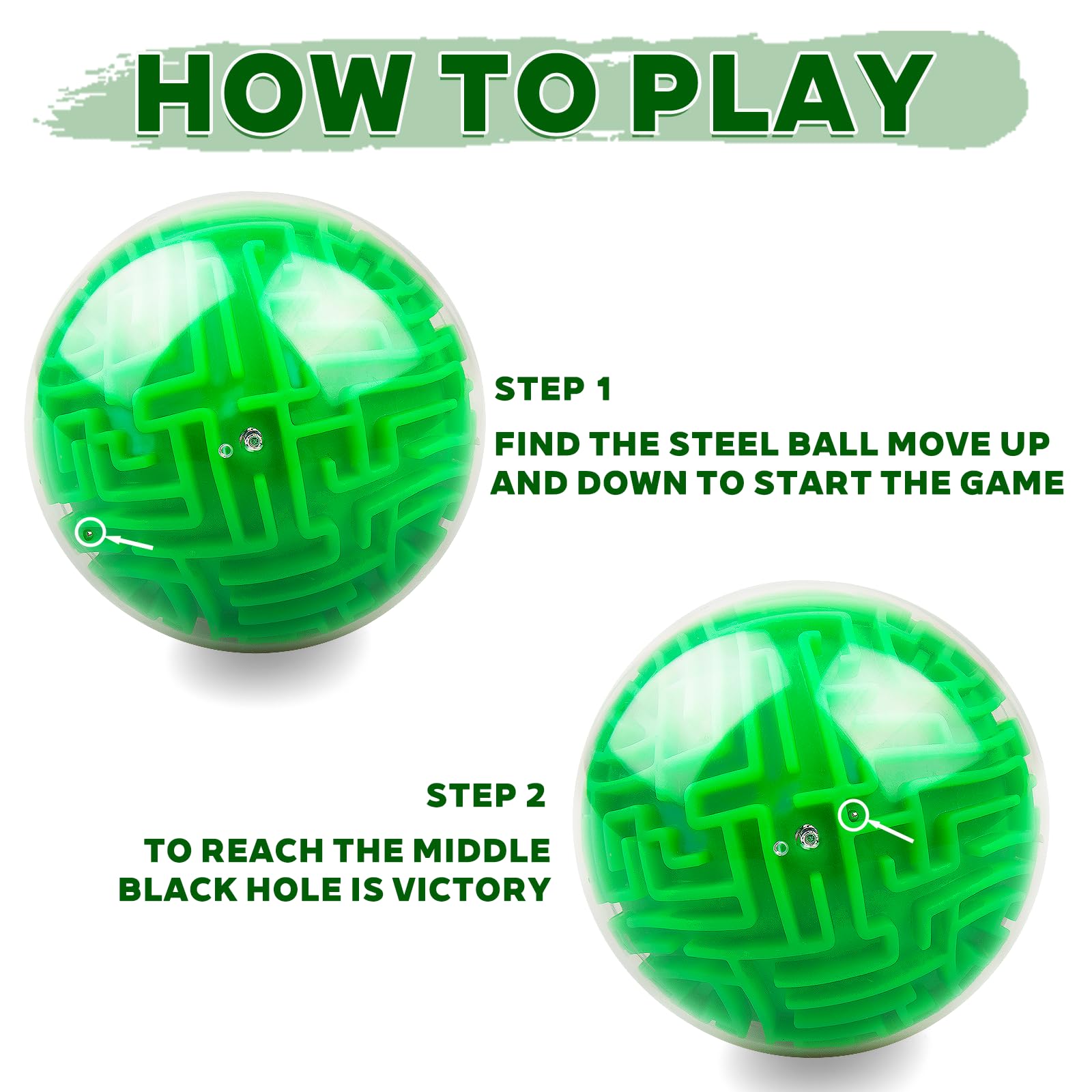 HOW TO PLAY

STEP 1

FIND THE STEEL BALL MOVE UP AND DOWN TO START THE GAME

STEP 2

TO REACH THE MIDDLE BLACK HOLE IS VICTORY