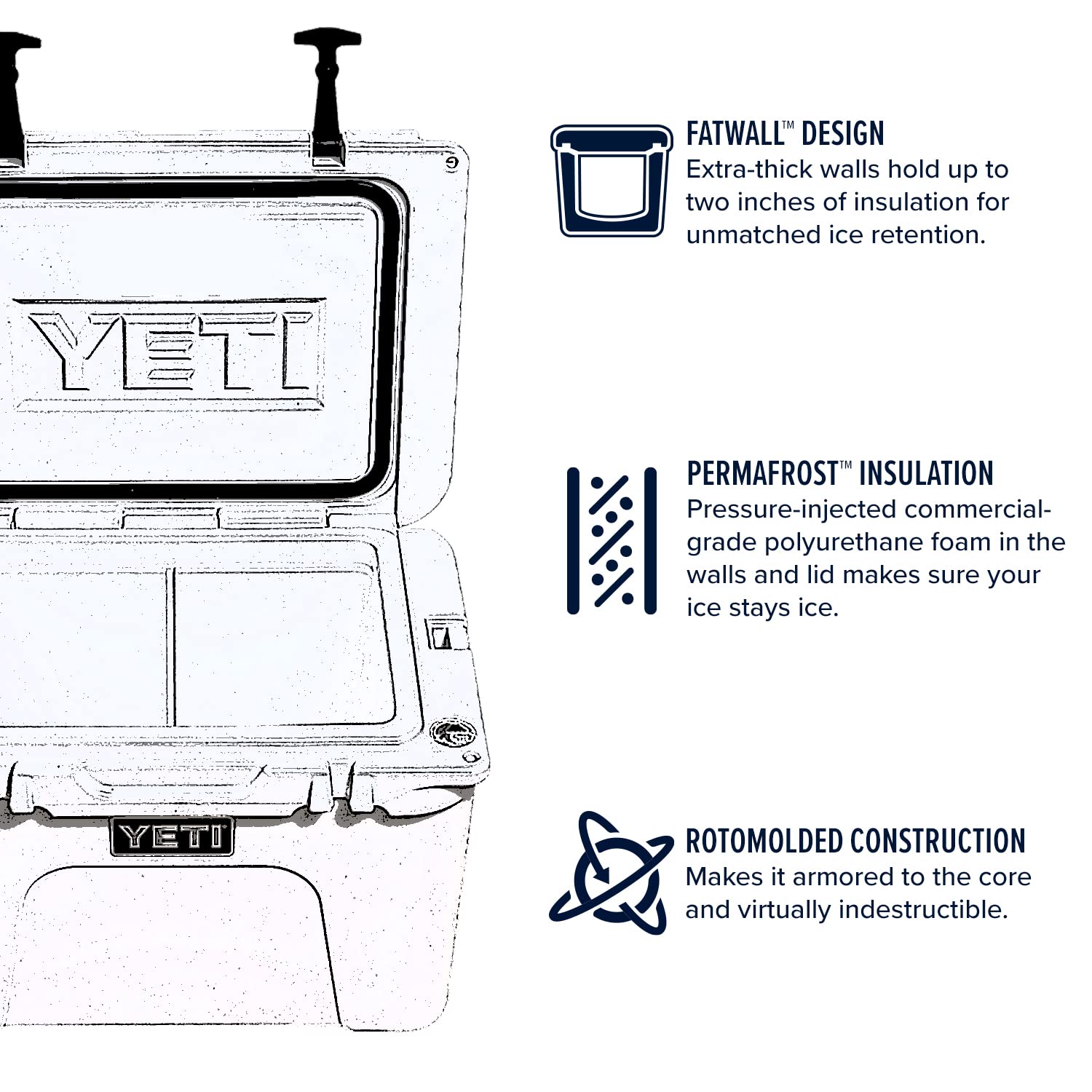 YETI

YETI

FATWALL™ DESIGN
Extra-thick walls hold up to two inches of insulation for unmatched ice retention.

PERMAFROST™ INSULATION
Pressure-injected commercial-grade polyurethane foam in the walls and lid makes sure your ice stays ice.

ROTOMOLDED CONSTRUCTION
Makes it armored to the core and virtually indestructible.