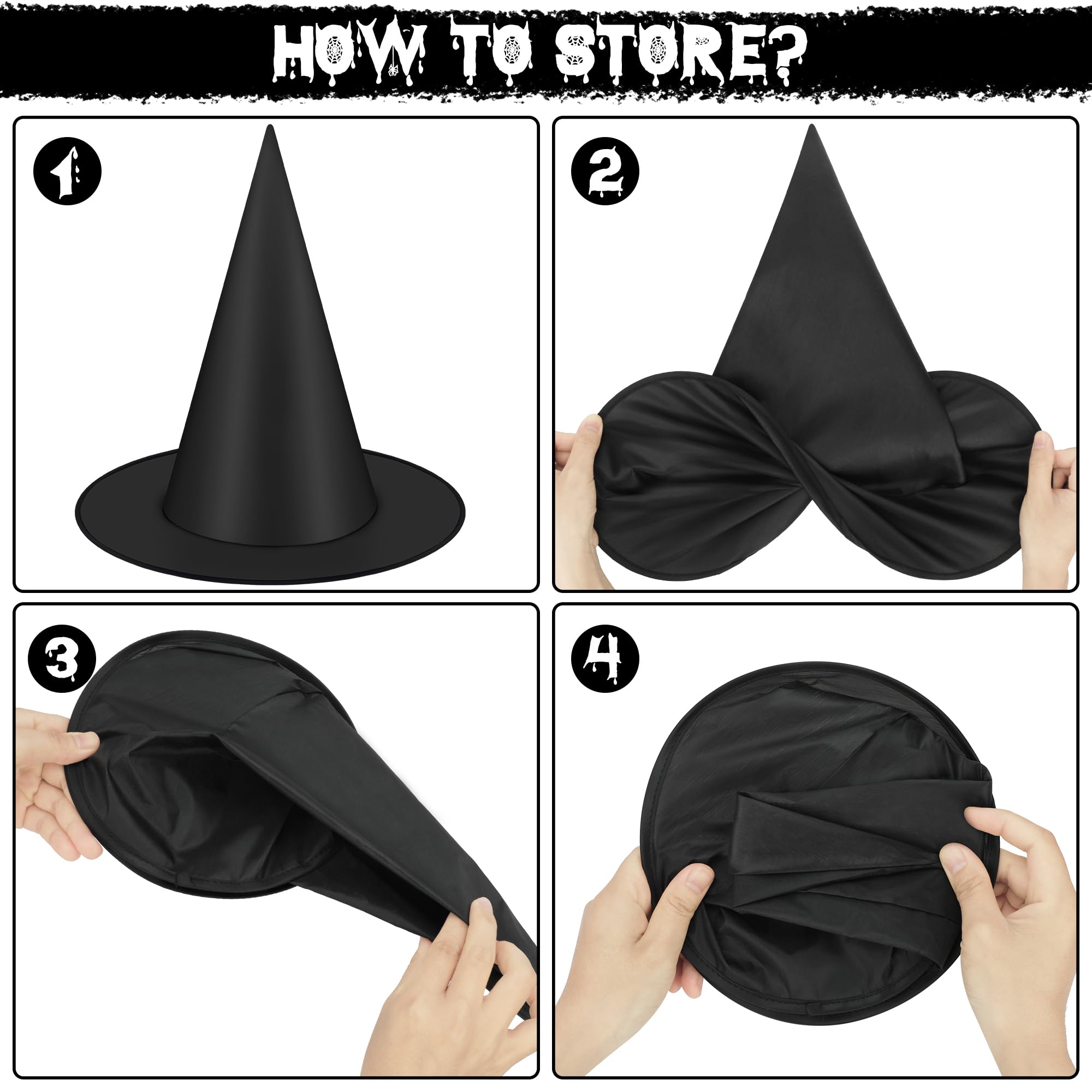 HOW TO STORE?

1

2

3

4