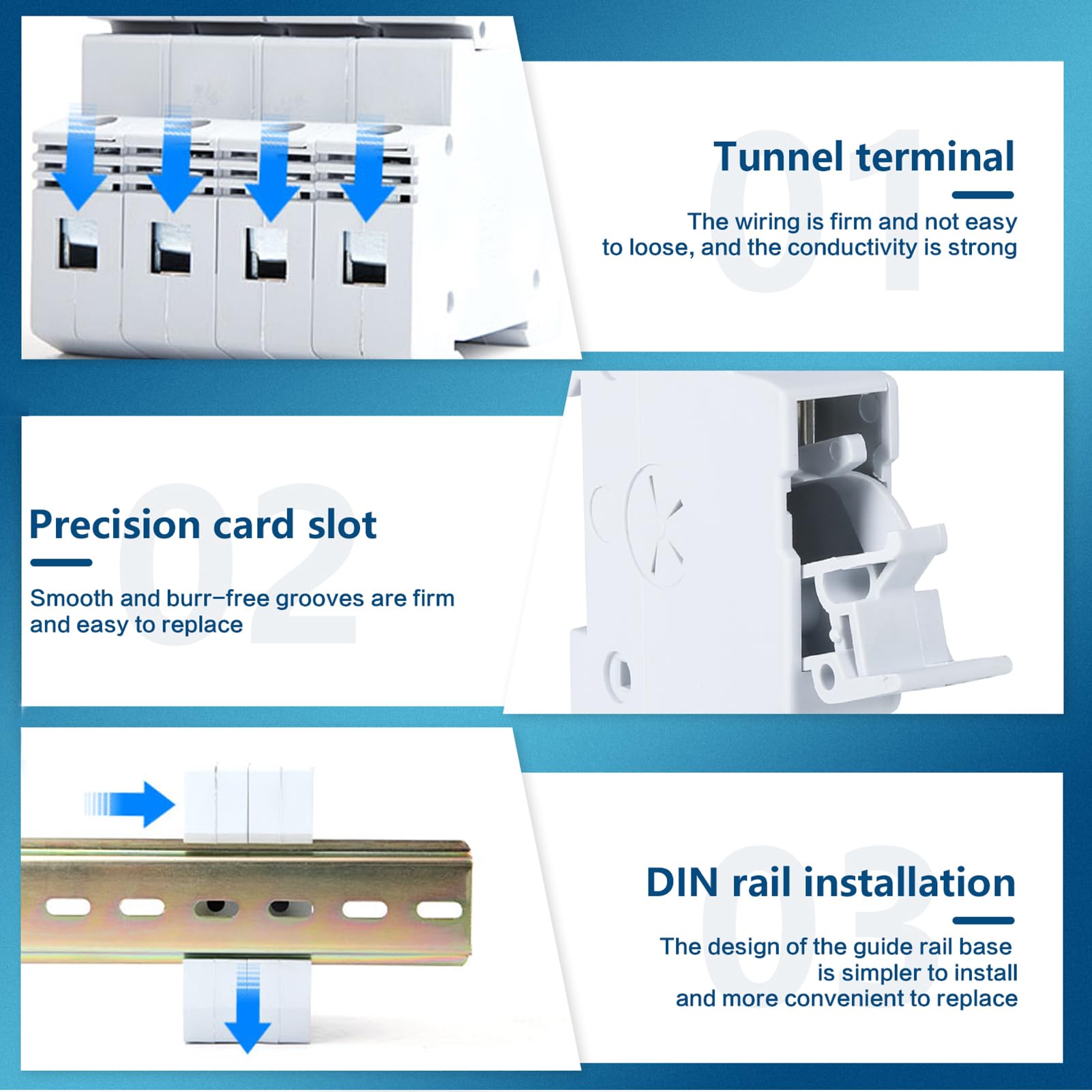 01

Tunnel terminal

The wiring is firm and not easy to loose, and the conductivity is strong

02

Precision card slot

Smooth and burr-free grooves are firm and easy to replace

03

DIN rail installation

The design of the guide rail base is simpler to install and more convenient to replace