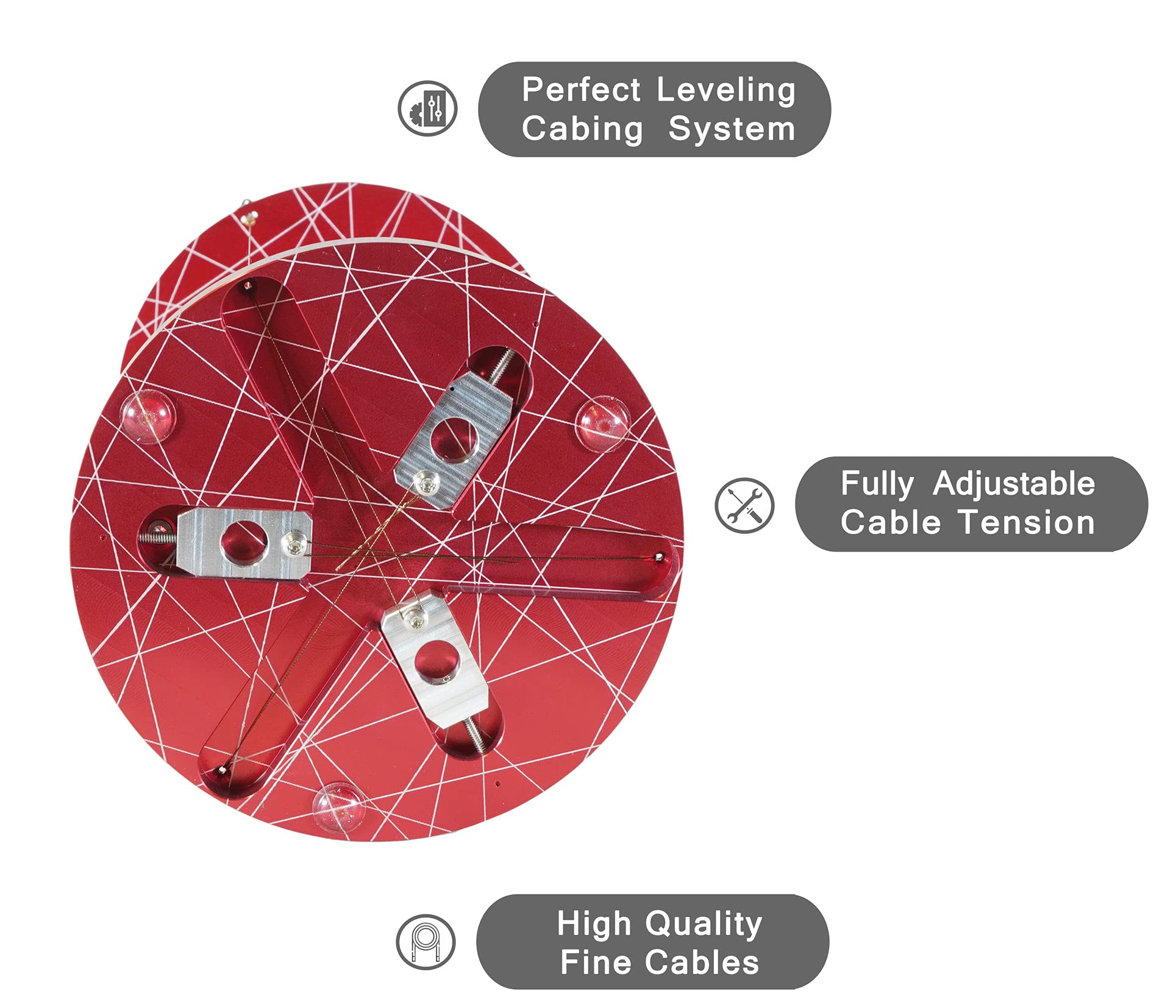 Perfect Leveling Cabing System

Fully Adjustable Cable Tension

High Quality Fine Cables