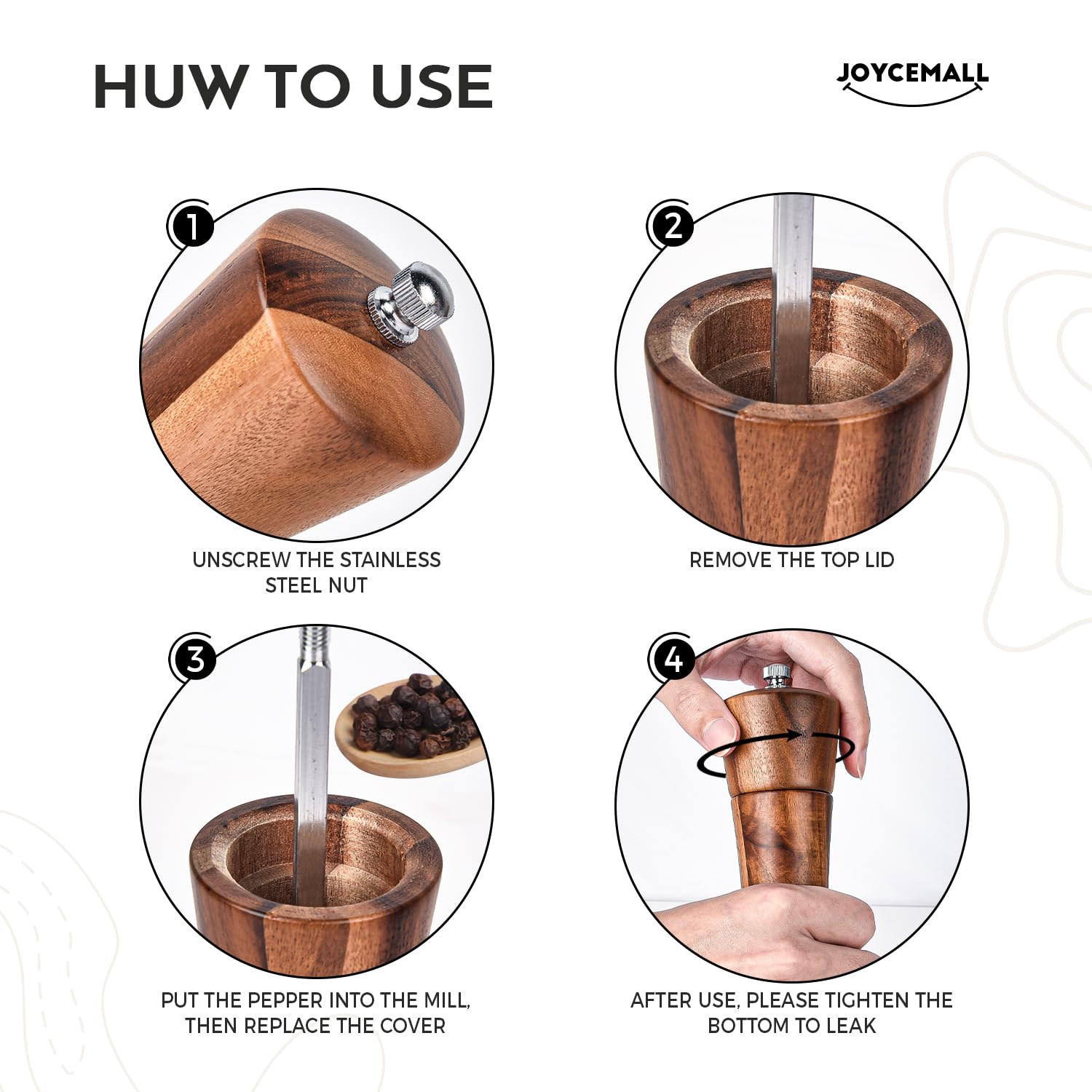 HUW TO USE

JOYCEMALL

1

UNSCREW THE STAINLESS STEEL NUT

2

REMOVE THE TOP LID

3

PUT THE PEPPER INTO THE MILL, THEN REPLACE THE COVER

4

AFTER USE, PLEASE TIGHTEN THE BOTTOM TO LEAK