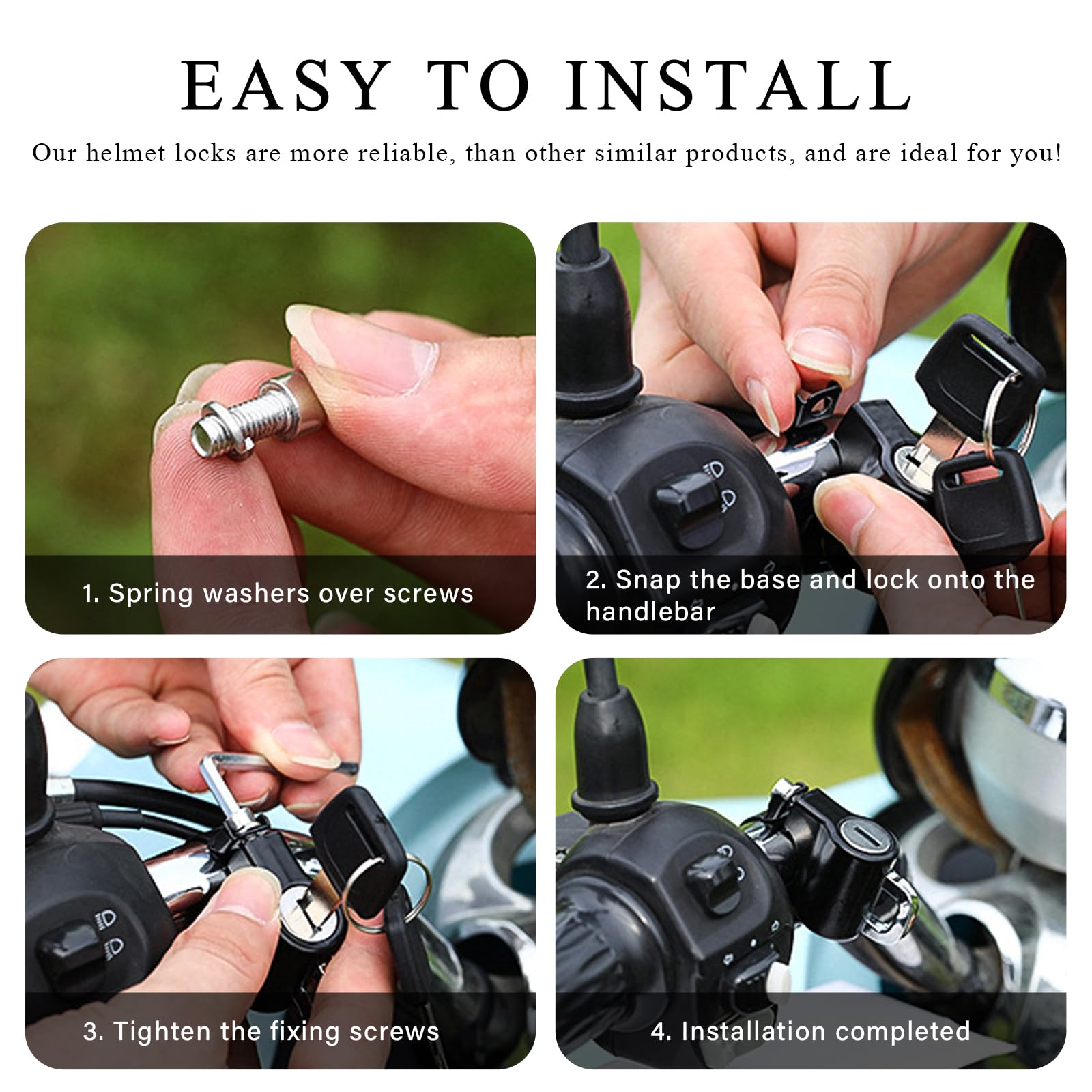 EASY TO INSTALL

Our helmet locks are more reliable, than other similar products, and are ideal for you!

1. Spring washers over screws

2. Snap the base and lock onto the handlebar

3. Tighten the fixing screws

4. Installation completed