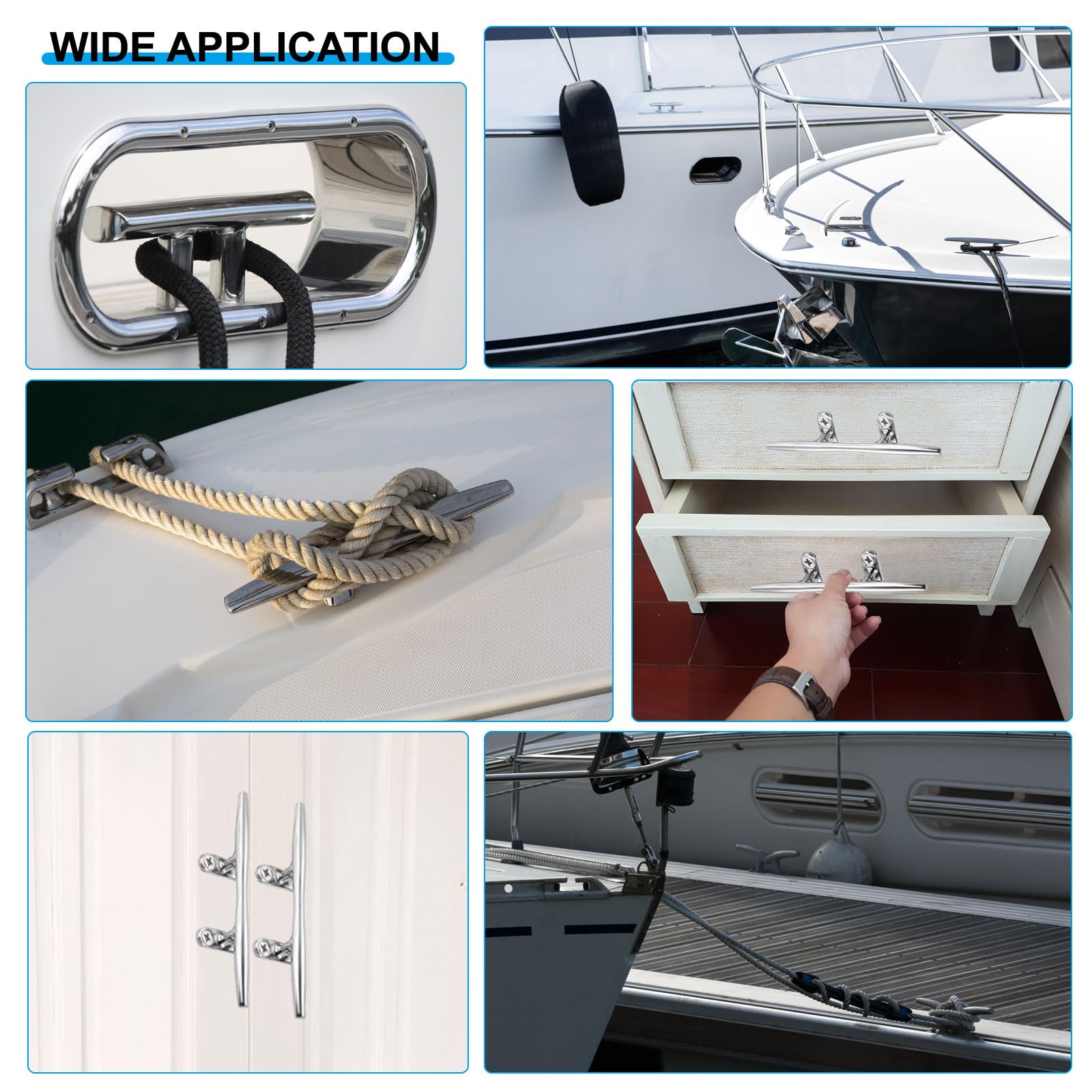 WIDE APPLICATION