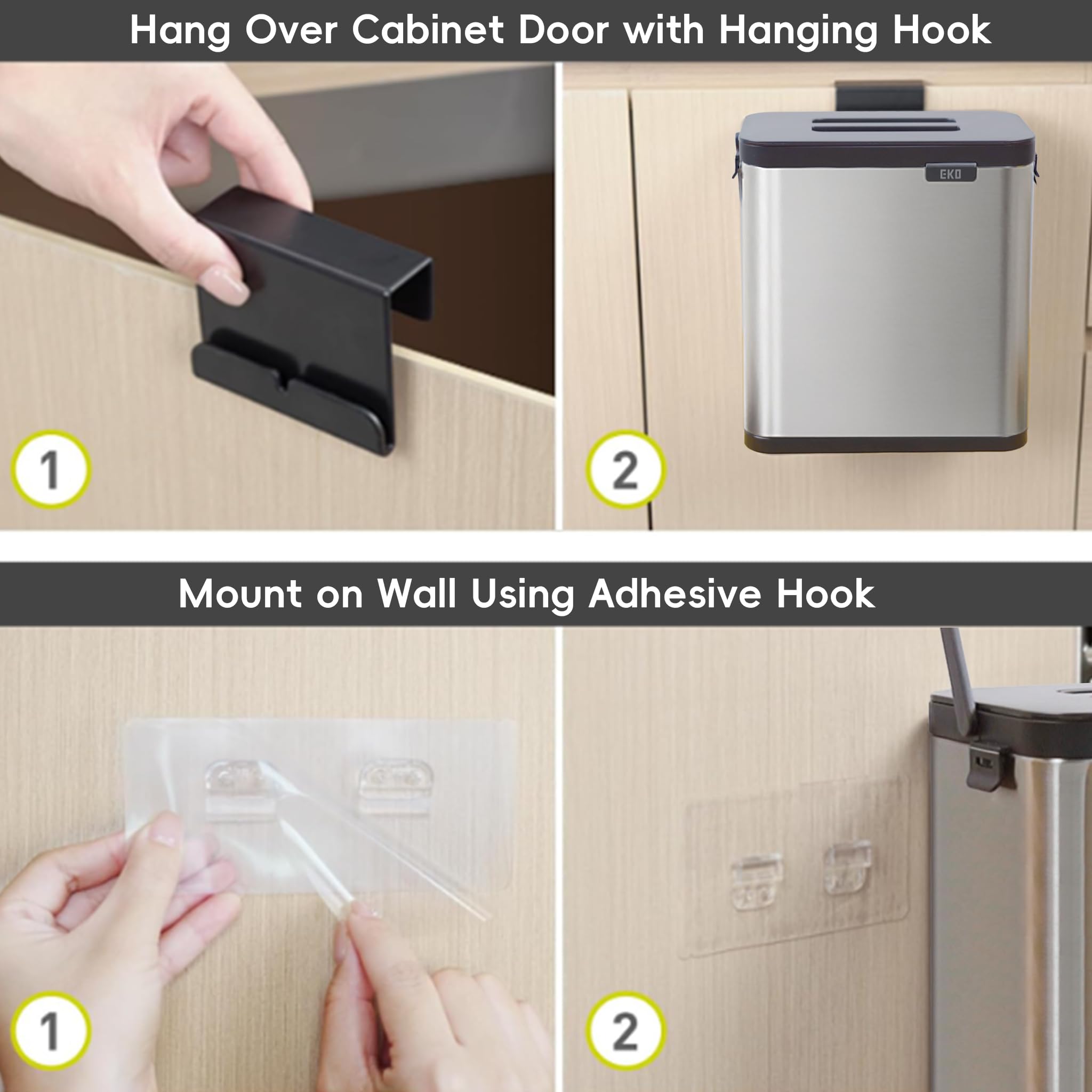 Hang Over Cabinet Door with Hanging Hook

1

EKO

2

Mount on Wall Using Adhesive Hook

1

2