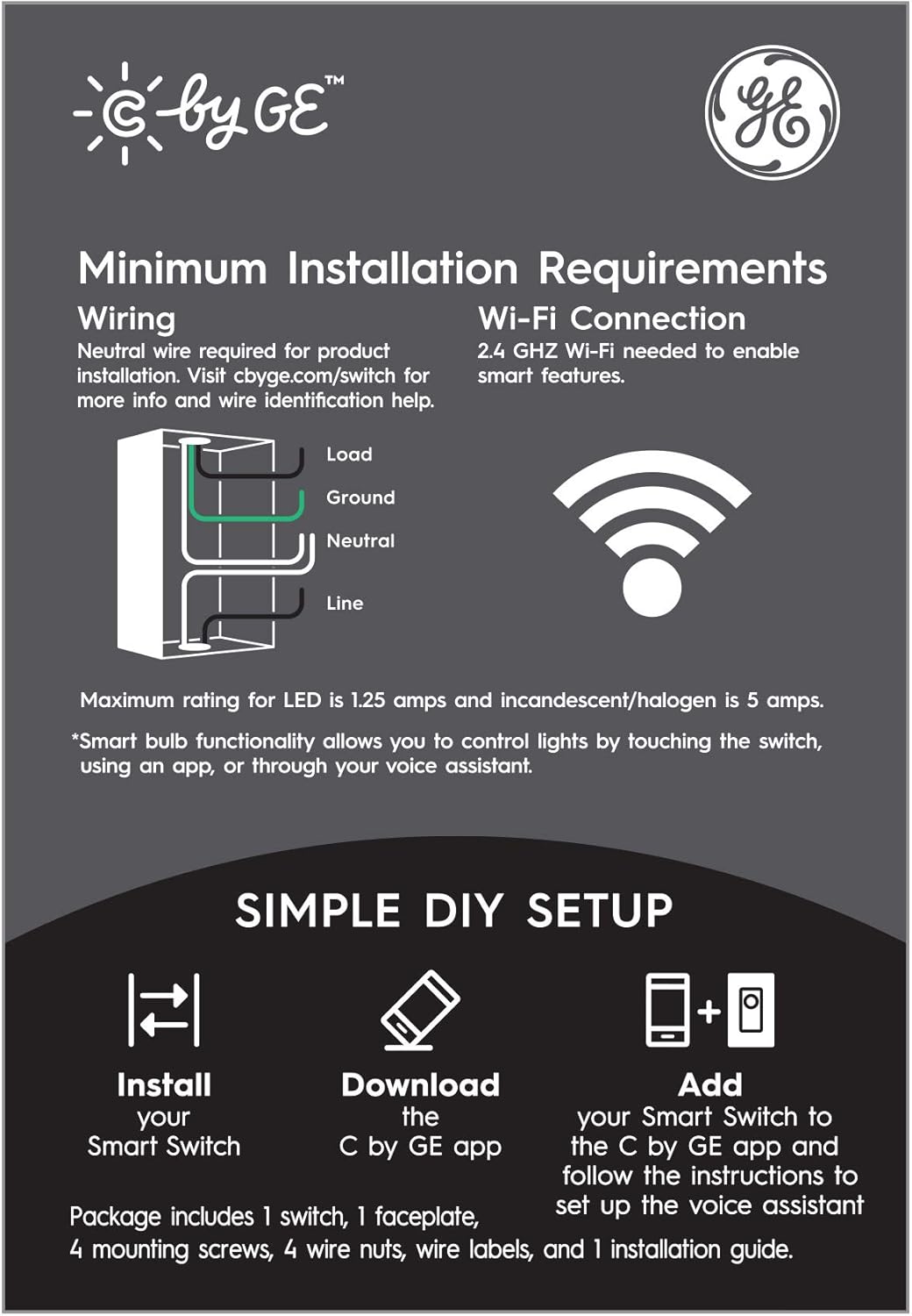 C by GE™

GE

Minimum Installation Requirements

Wiring
Neutral wire required for product installation. Visit cbyge.com/switch for more info and wire identification help.

Load
Ground
Neutral
Line

Wi-Fi Connection
2.4 GHZ Wi-Fi needed to enable smart features.

Maximum rating for LED is 1.25 amps and incandescent/halogen is 5 amps.

*Smart bulb functionality allows you to control lights by touching the switch, using an app, or through your voice assistant.

SIMPLE DIY SETUP

Install
your
Smart Switch

Download
the
C by GE app

Add
your Smart Switch to the C by GE app and follow the instructions to set up the voice assistant

Package includes 1 switch, 1 faceplate, 4 mounting screws, 4 wire nuts, wire labels, and 1 installation guide.