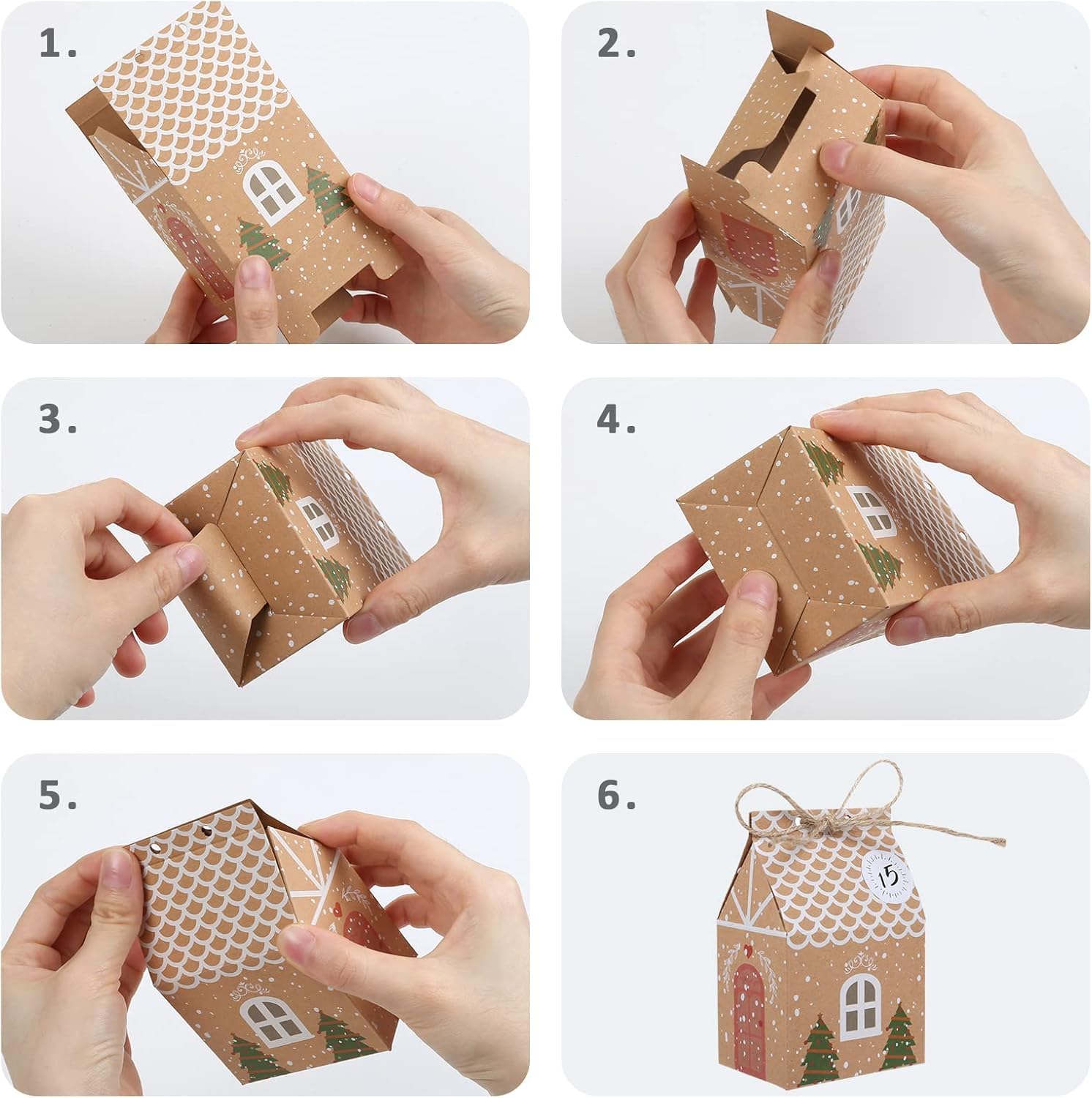 1.

2.

3.

4.

5.

6.

15