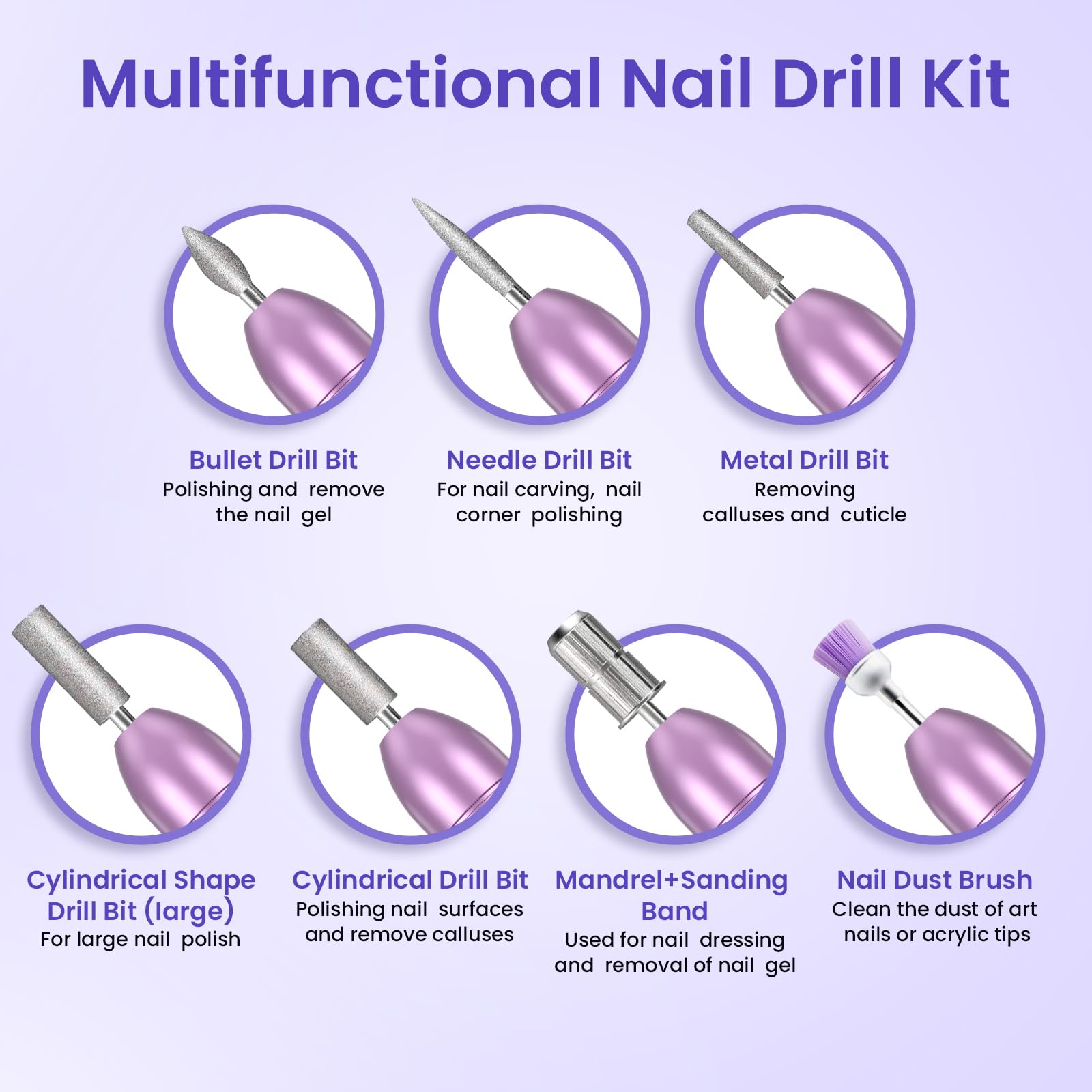 Multifunctional Nail Drill Kit

Bullet Drill Bit
Polishing and remove the nail gel

Needle Drill Bit
For nail carving, nail corner polishing

Metal Drill Bit
Removing calluses and cuticle

Cylindrical Shape Drill Bit (large)
For large nail polish

Cylindrical Drill Bit
Polishing nail surfaces and remove calluses

Mandrel+Sanding Band
Used for nail dressing and removal of nail gel

Nail Dust Brush
Clean the dust of art nails or acrylic tips