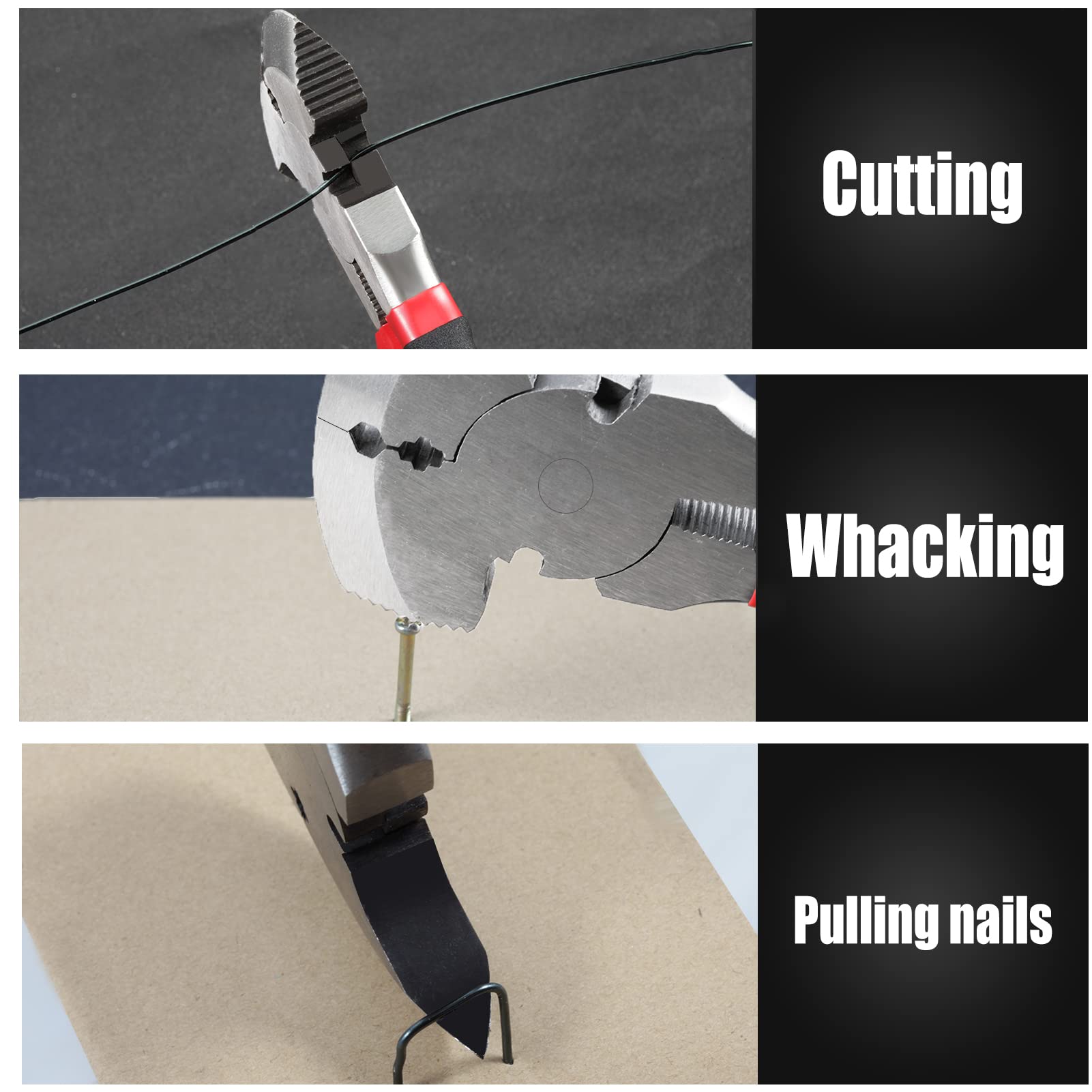 Cutting

Whacking

Pulling nails