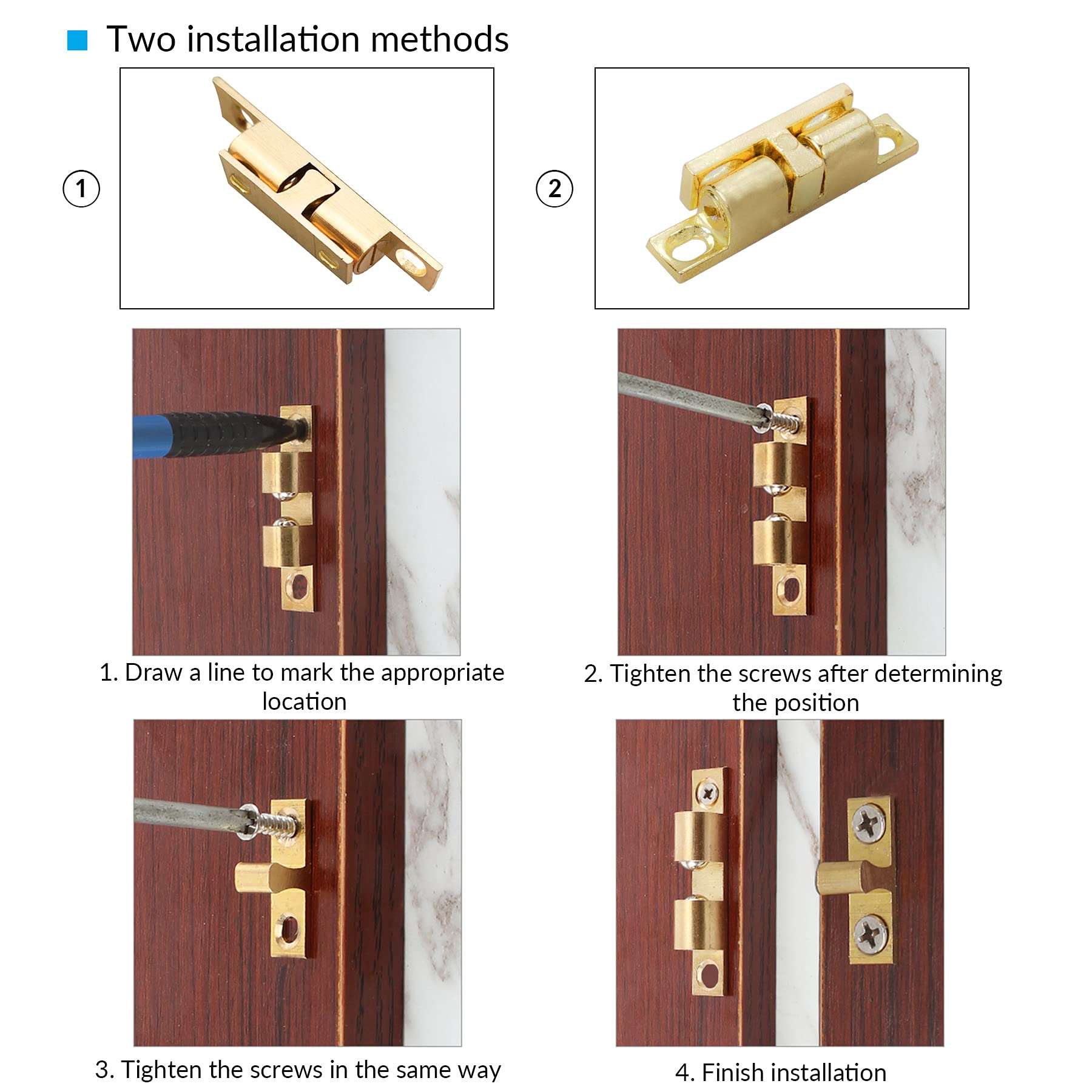 Two installation methods

①

②

1. Draw a line to mark the appropriate location

2. Tighten the screws after determining the position

3. Tighten the screws in the same way

4. Finish installation